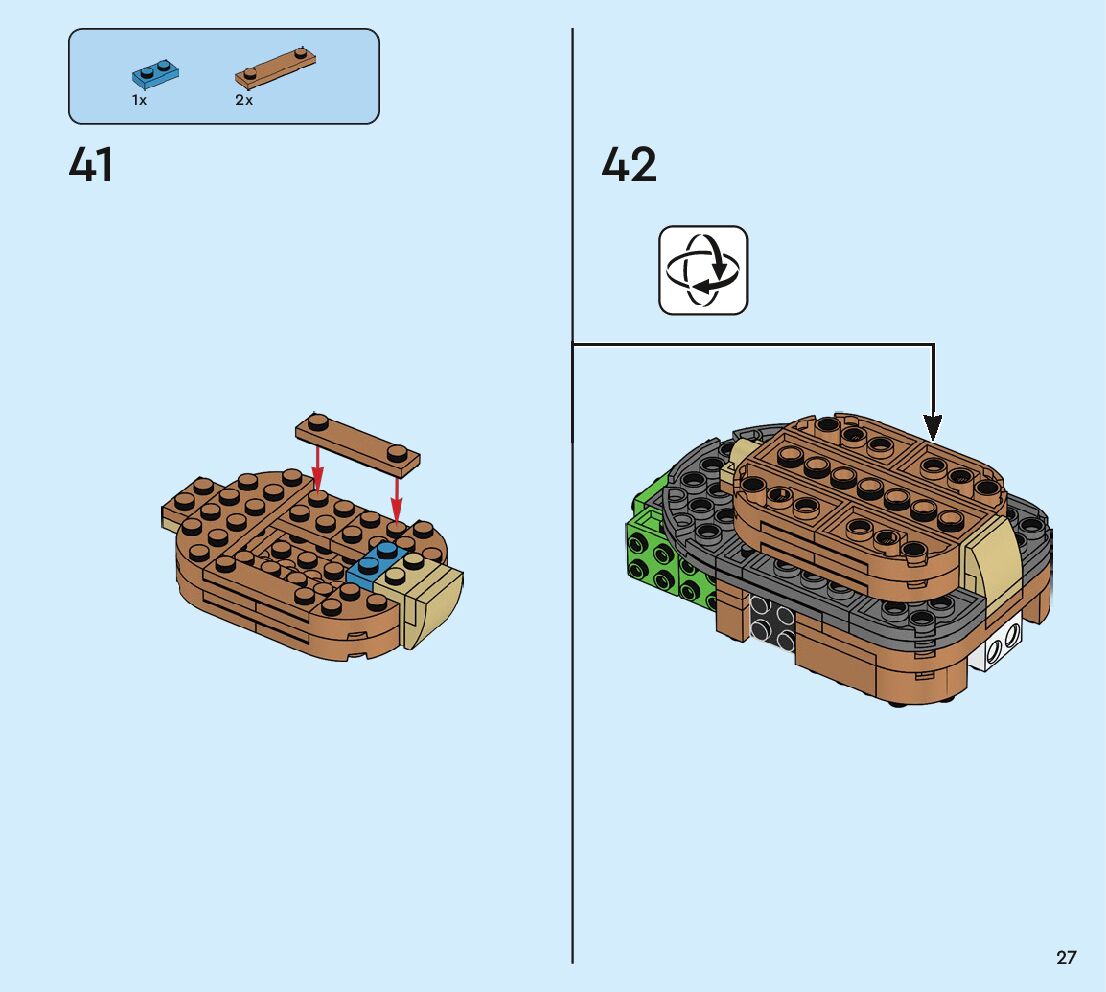 1x
2x

41

42

27