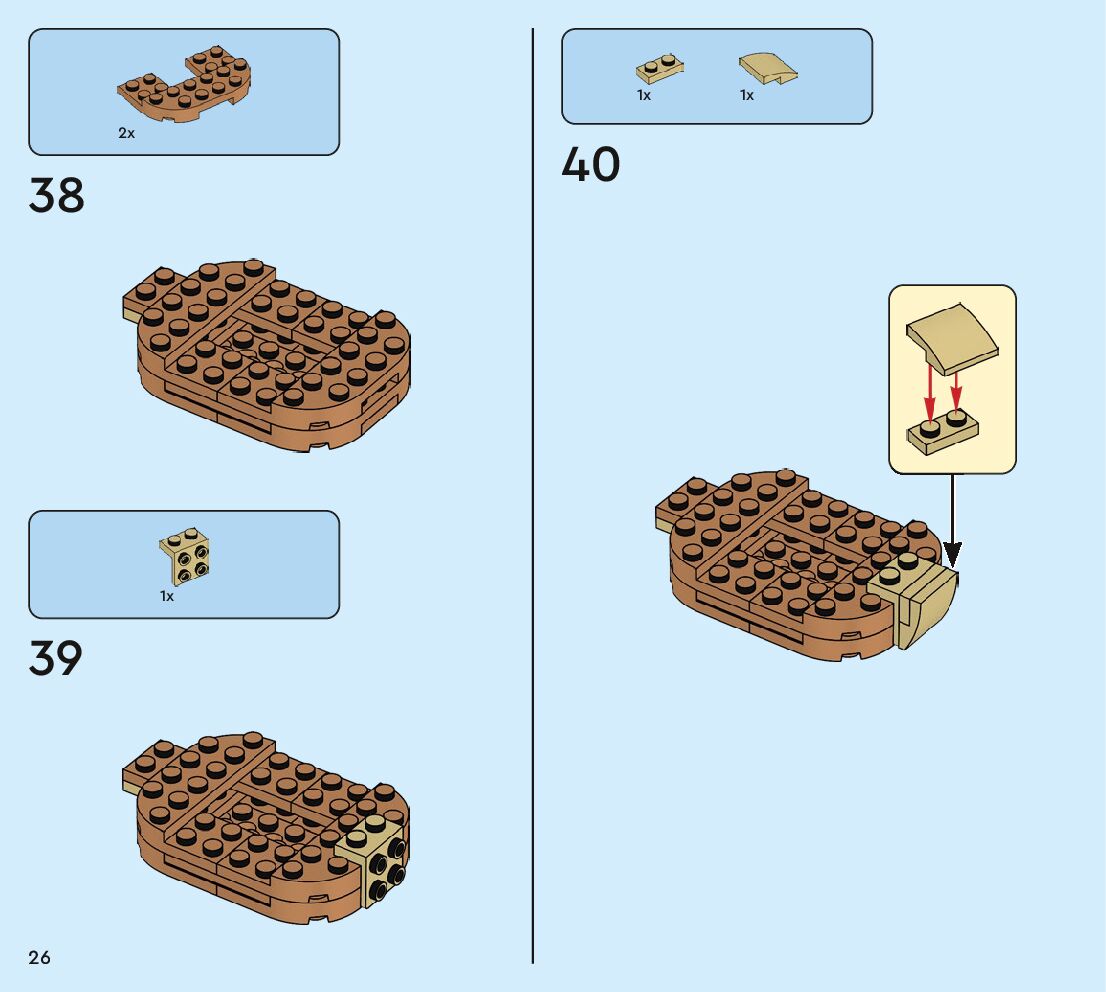 2x

38

1x

39

26

1x 1x

40