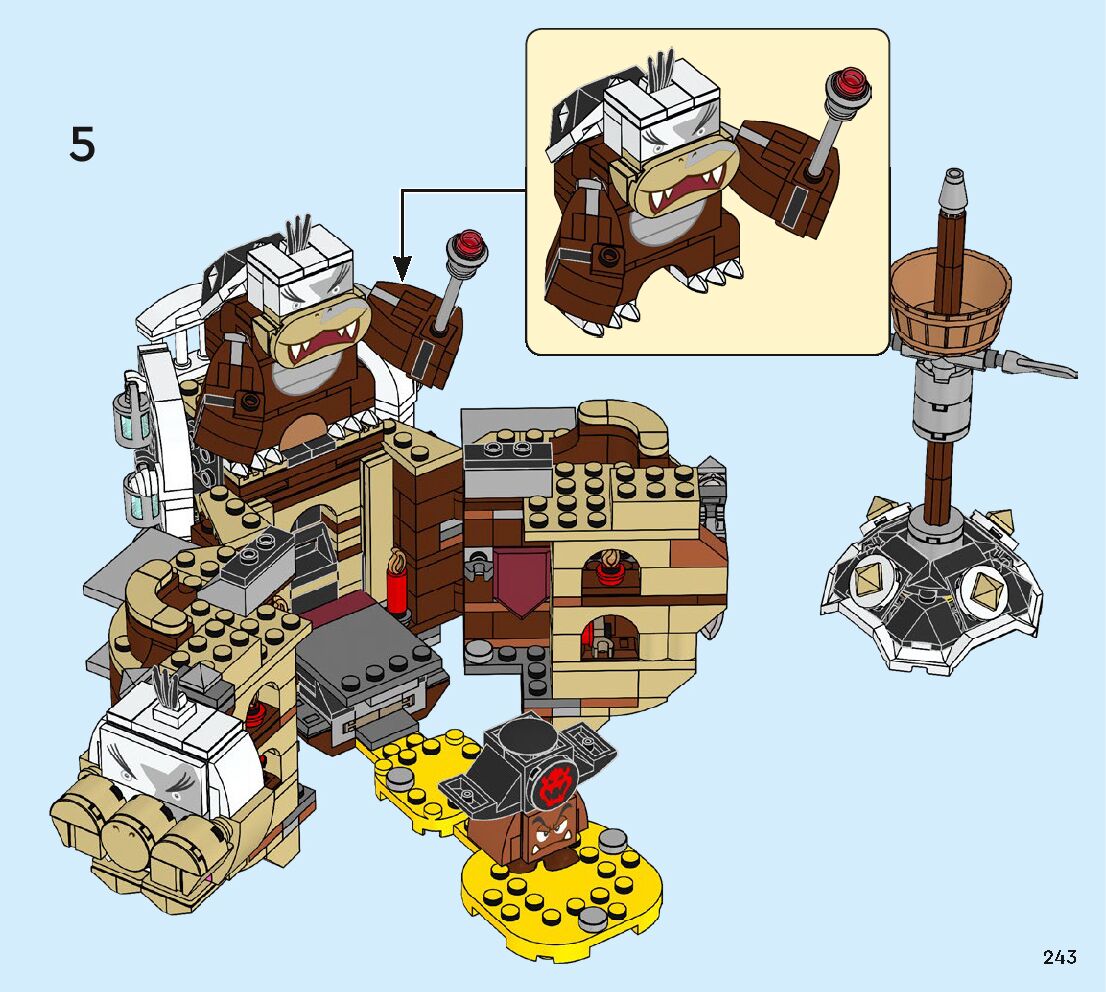 5

243