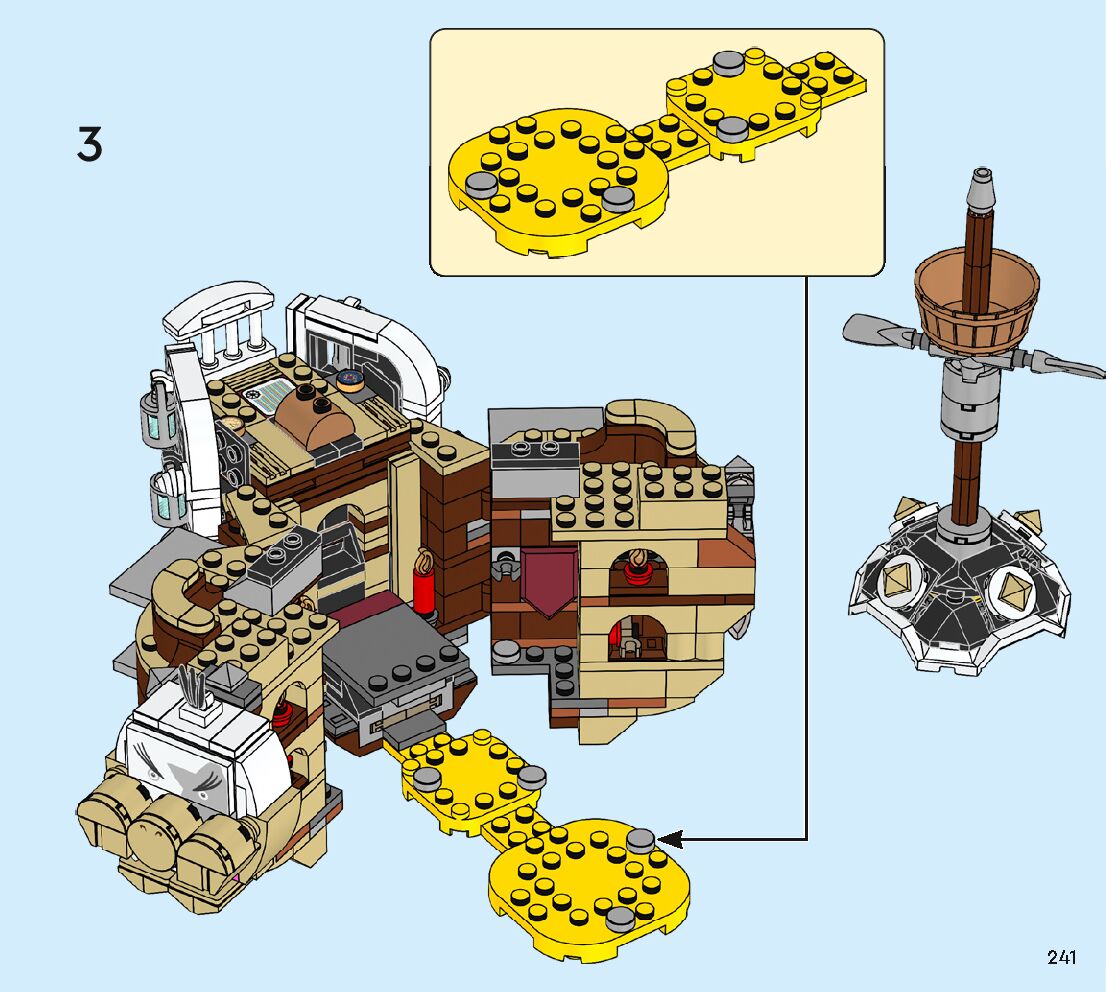 3

241