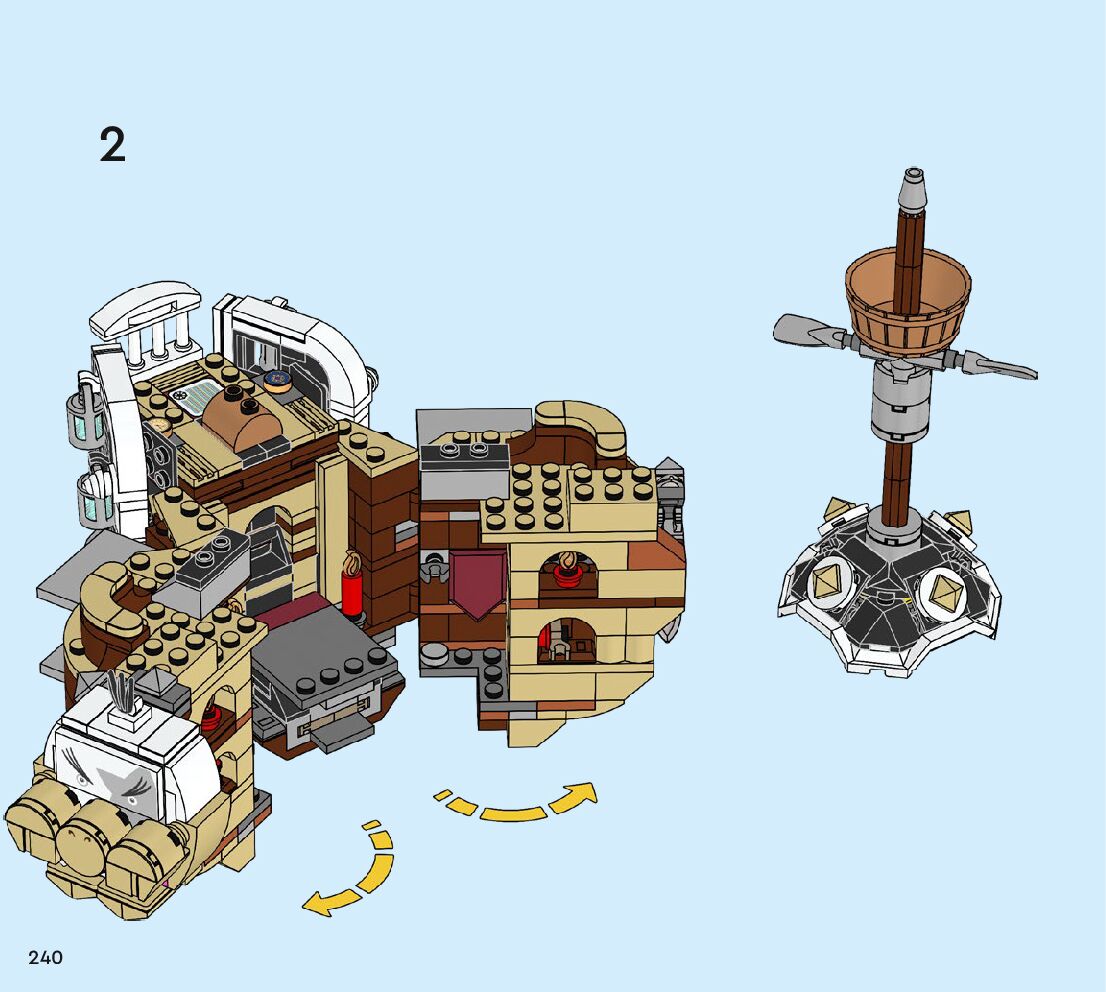 2

240