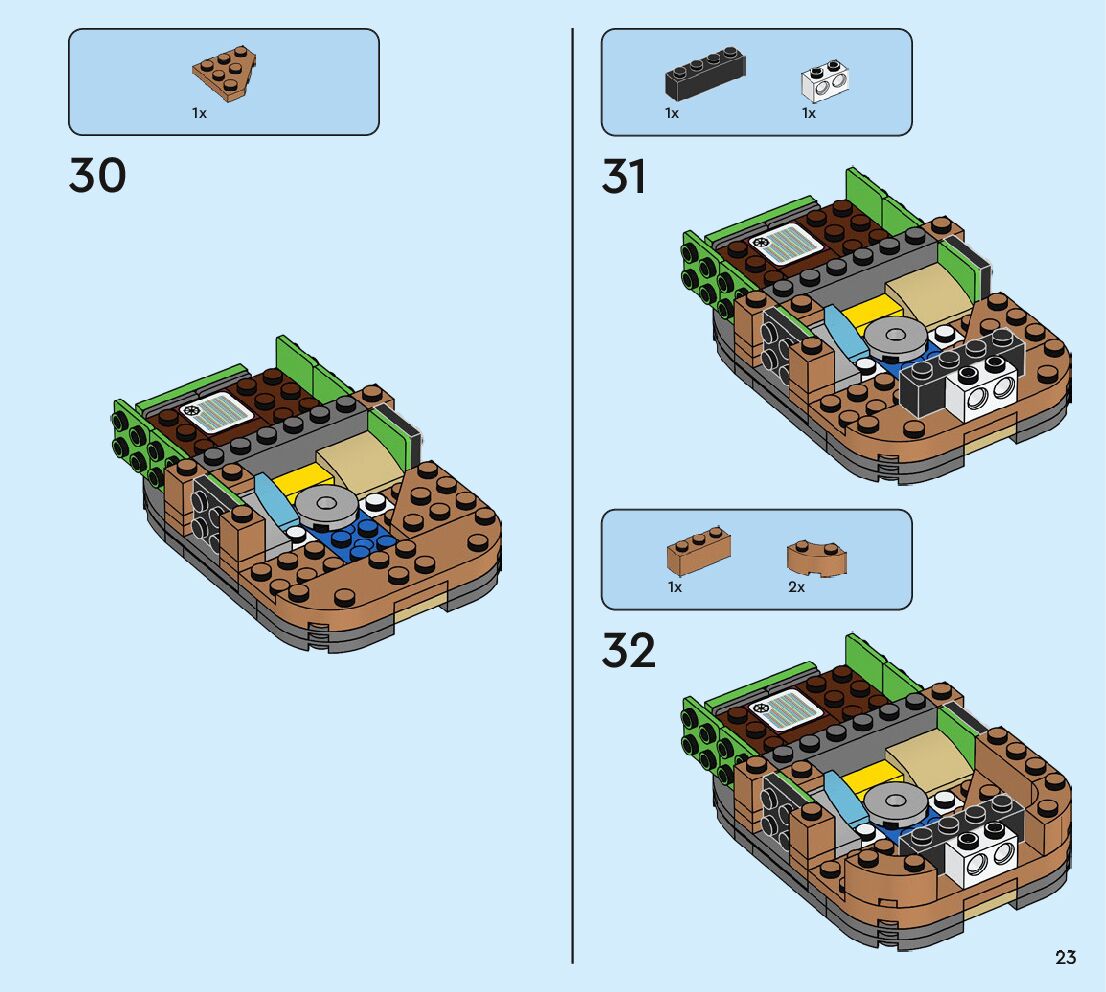 1x

30

1x 1x

31

1x 2x

32

23