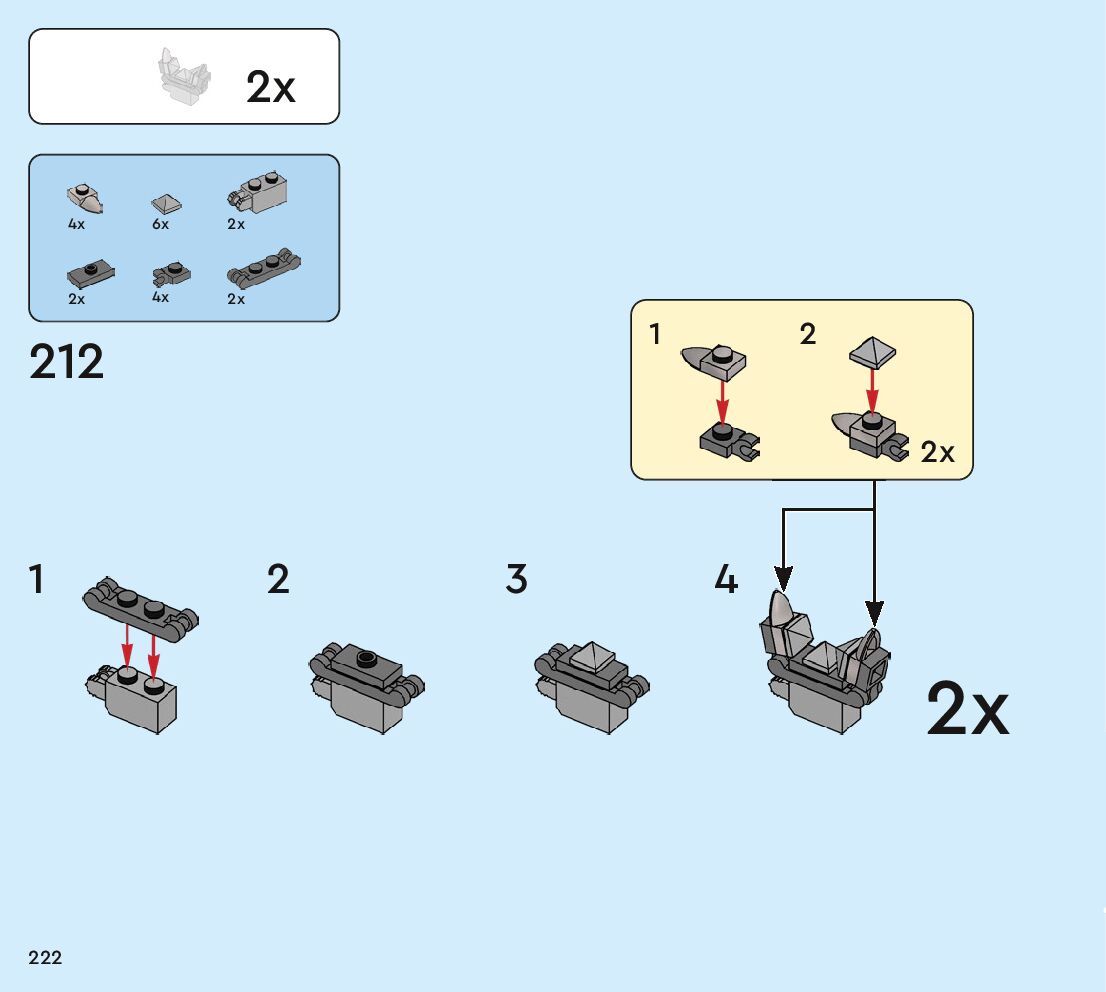 2x

4x 6x 2x

2x 4x 2x

212

1 2

2x

1 2 3 4

2x

222