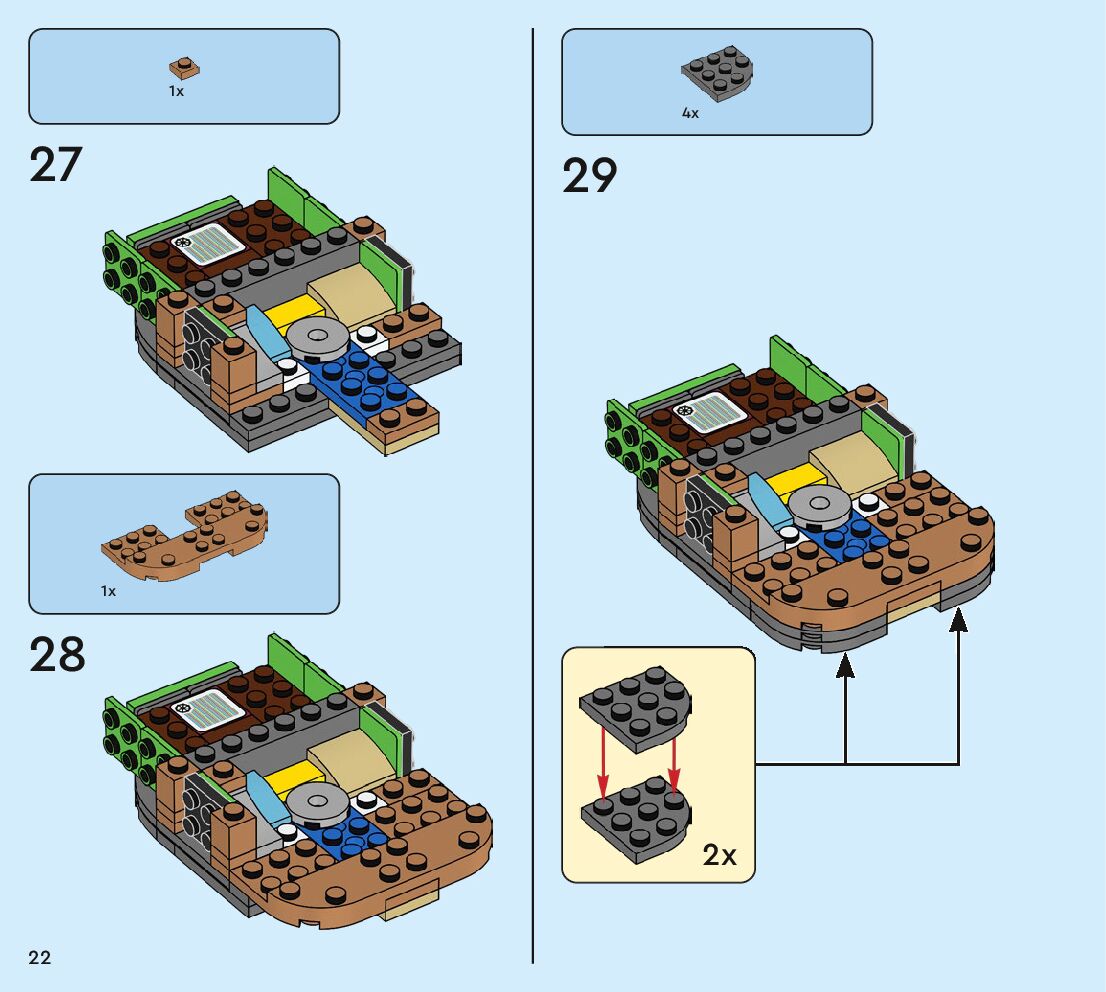 1x

27

1x

28

22

4x

29

2x