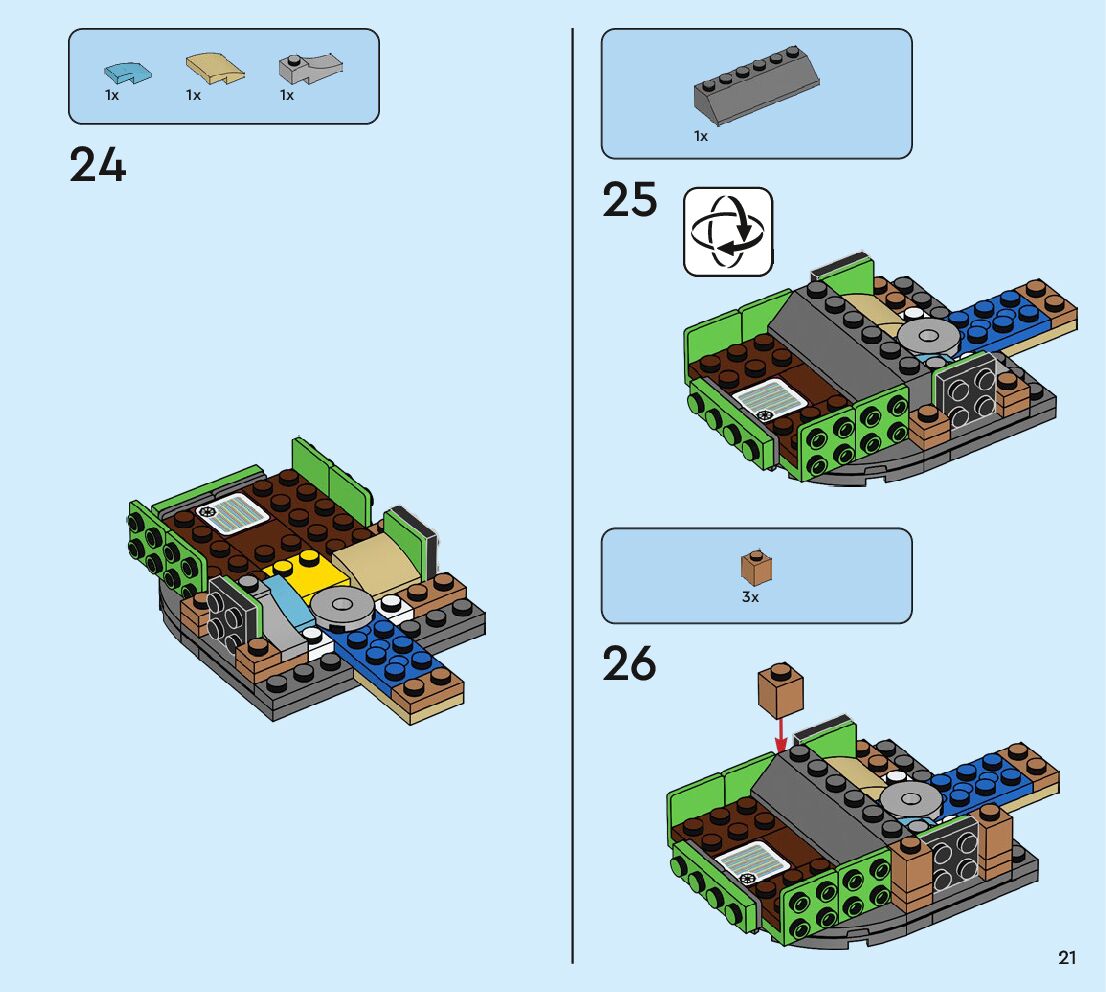 1x 1x 1x

24

1x

25

3x

26

21