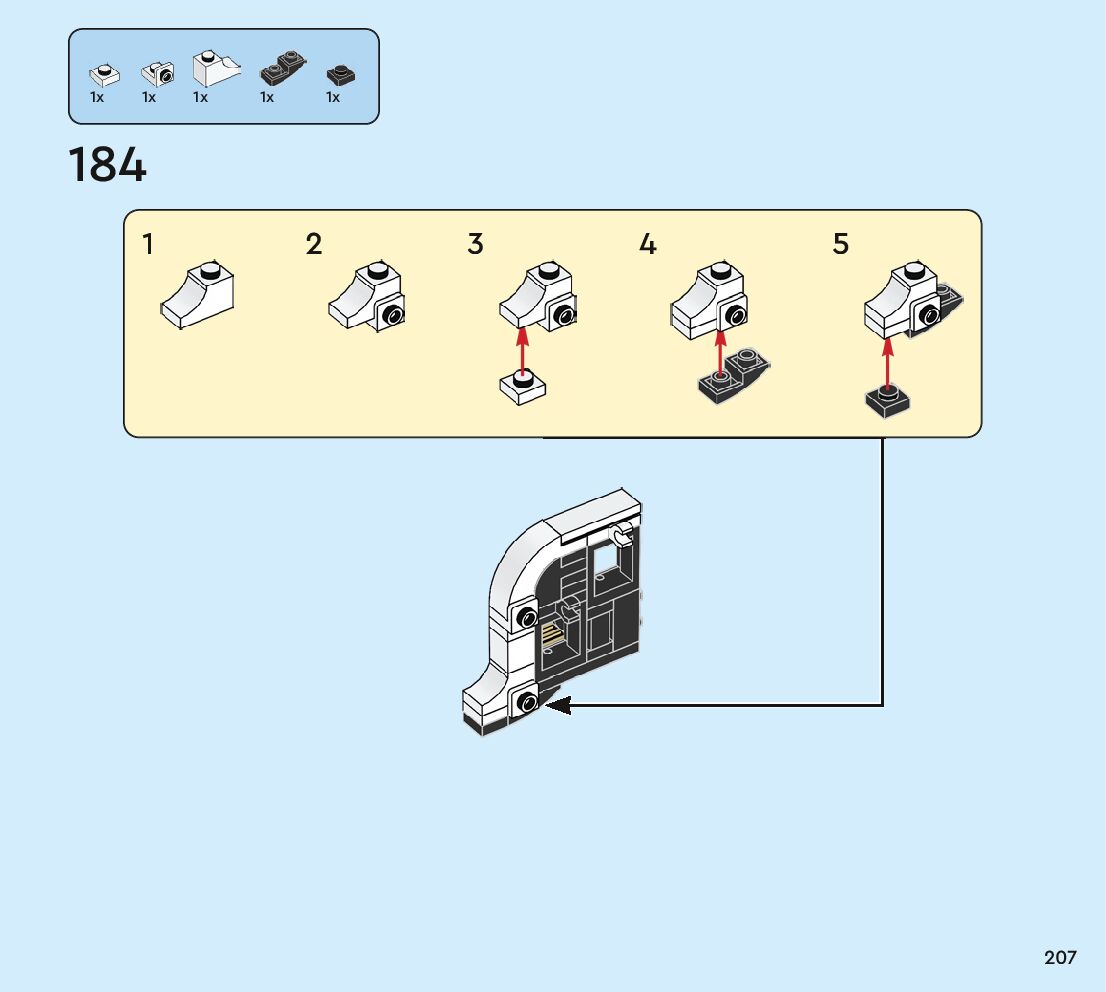 1x 1x 1x 1x 1x

184

1

2

3

4

5

207