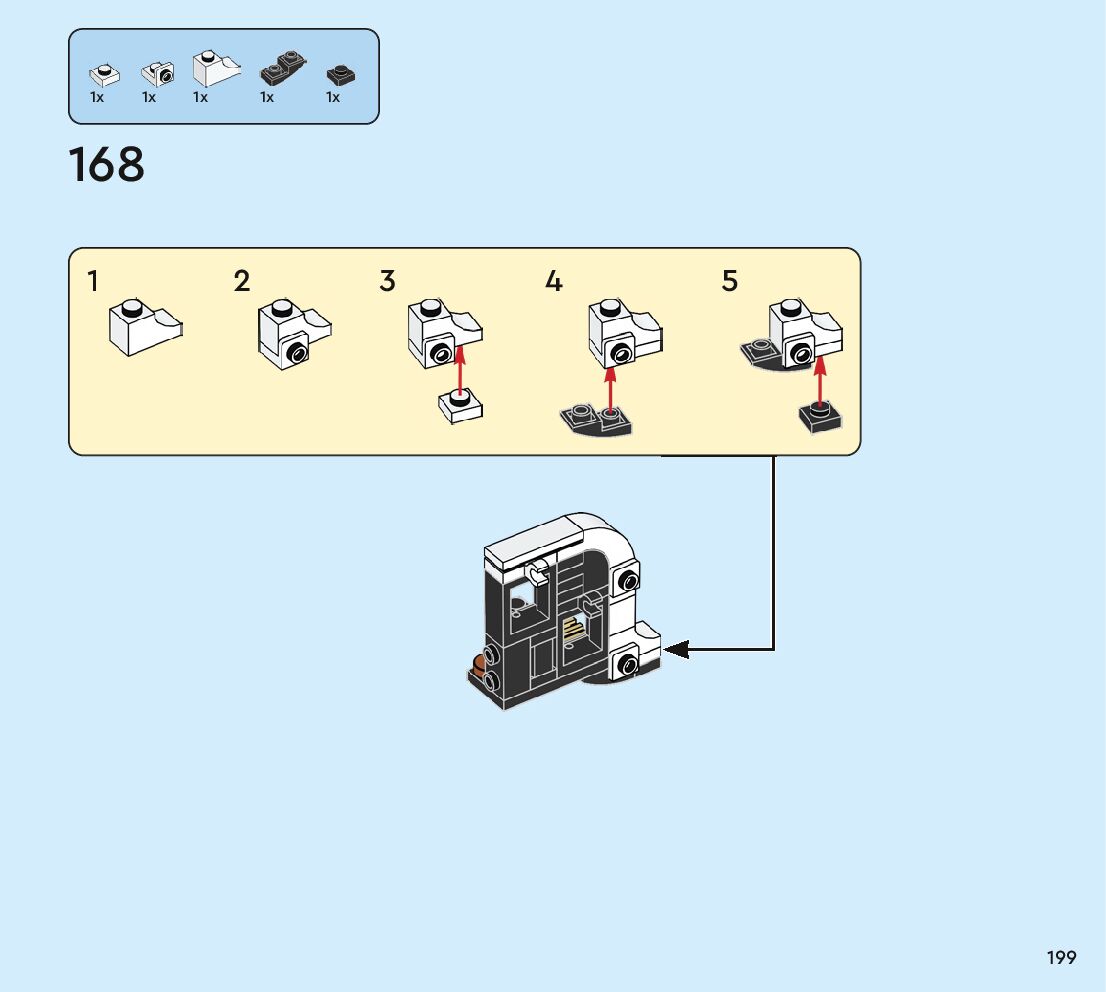 1x 1x 1x 1x 1x

168

1 2 3 4 5

199