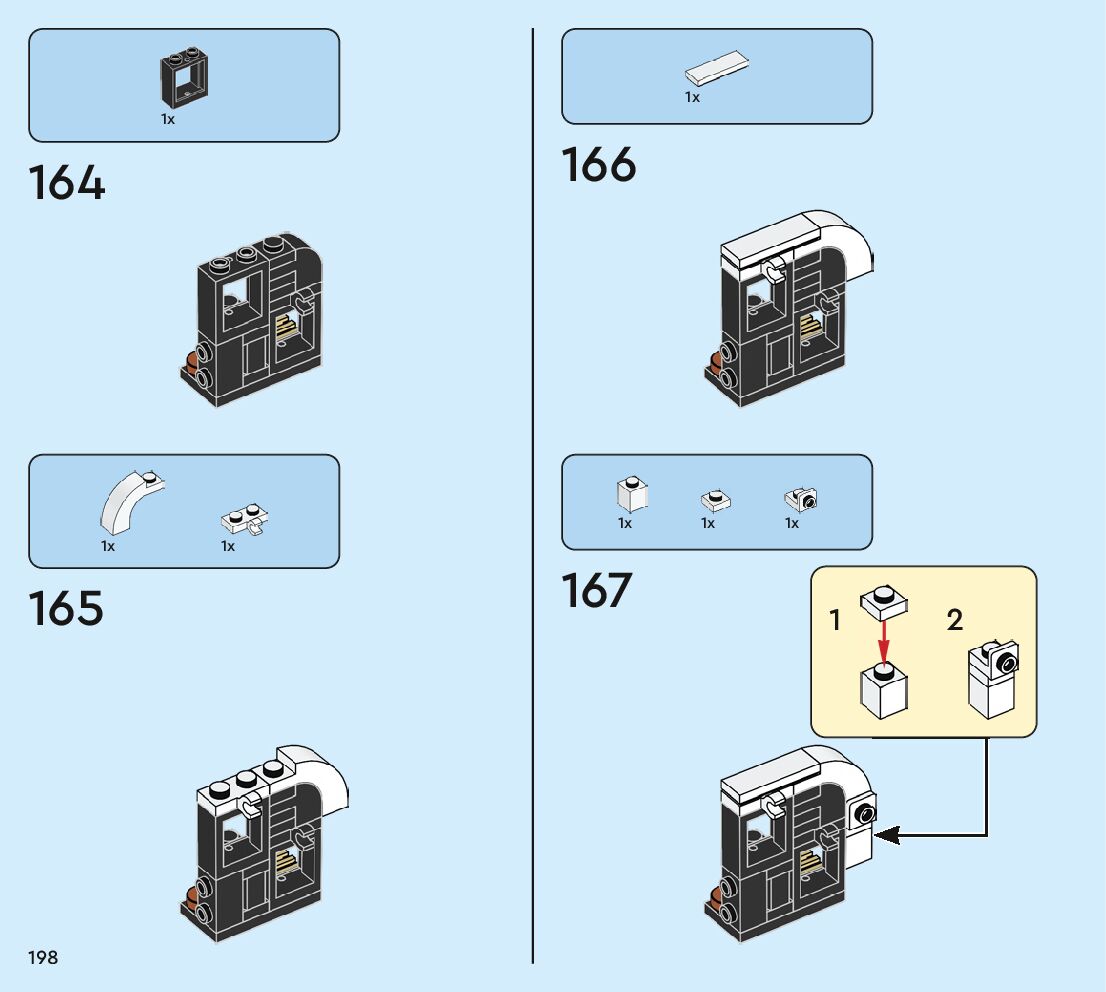 1x

164

1x 1x

165

198

1x

166

1x 1x 1x

167

1 2