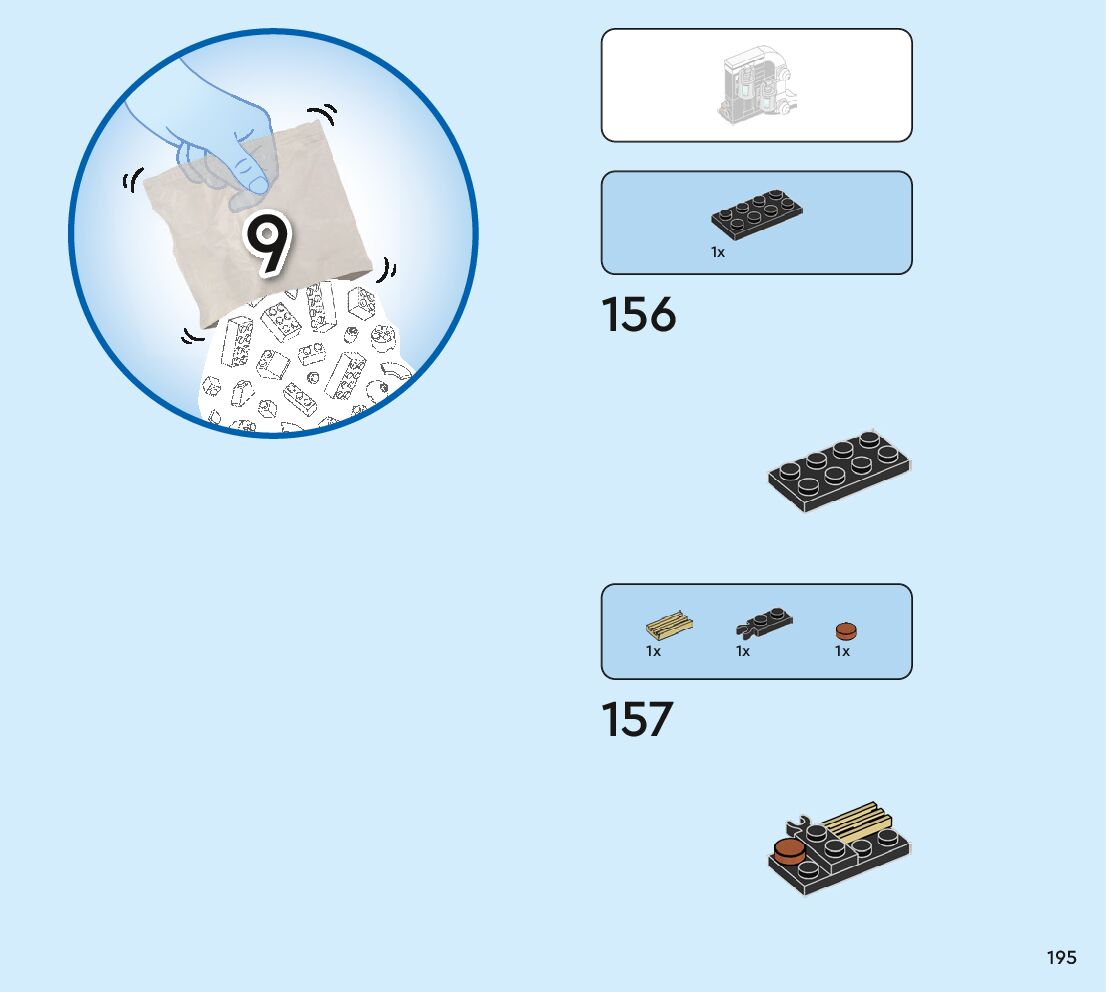 9

1x

156

1x 1x 1x

157

195