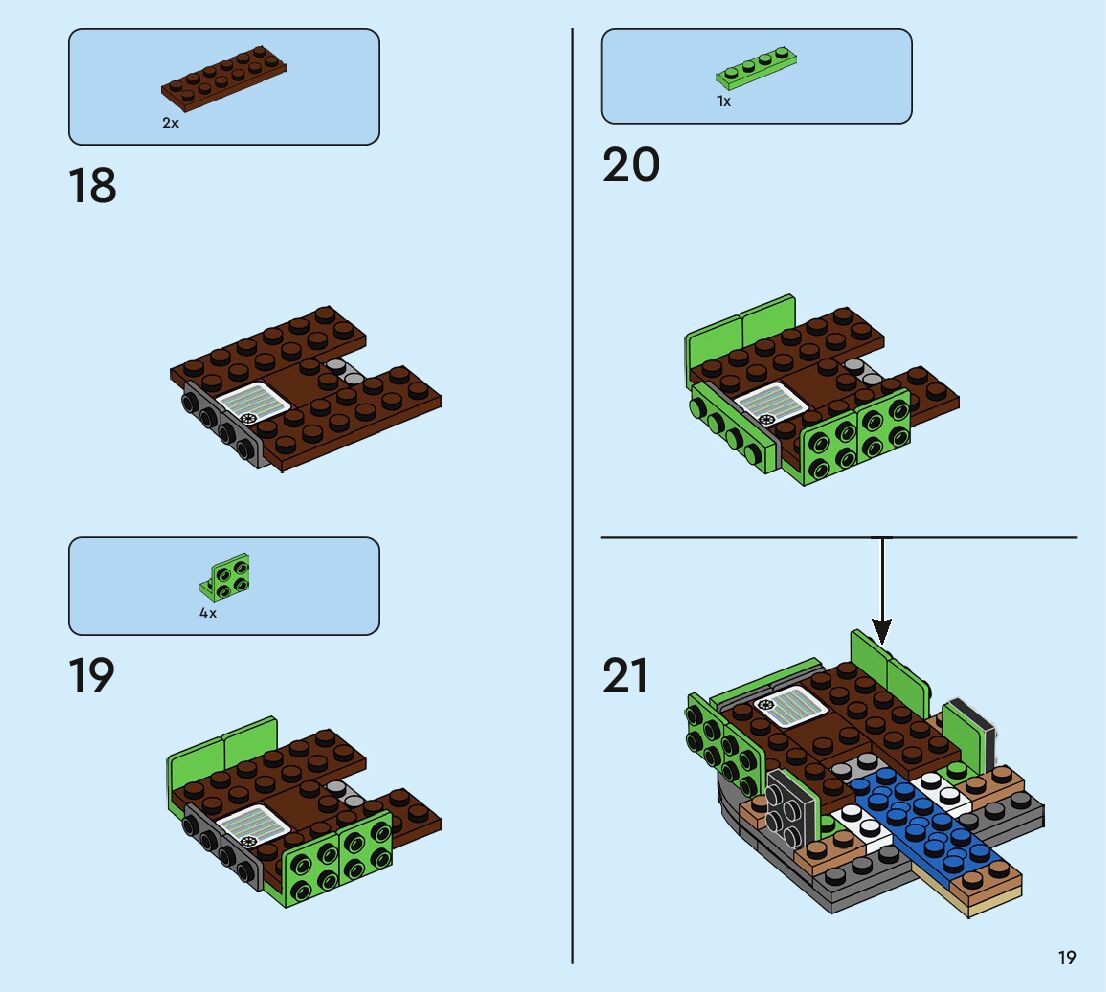 2x

18

4x

19

1x

20

21

19