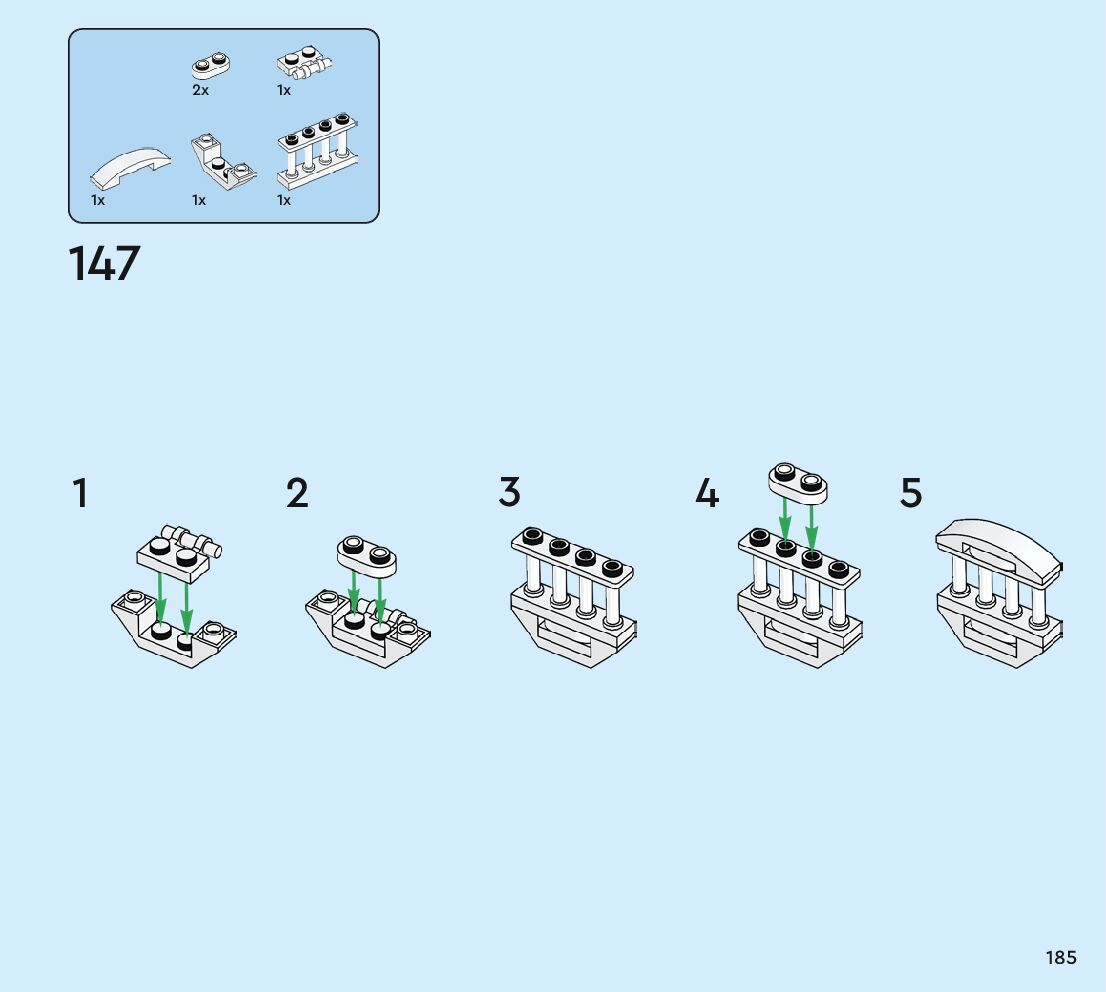 2x 1x

1x 1x 1x

147

1

2

3

4

5

185