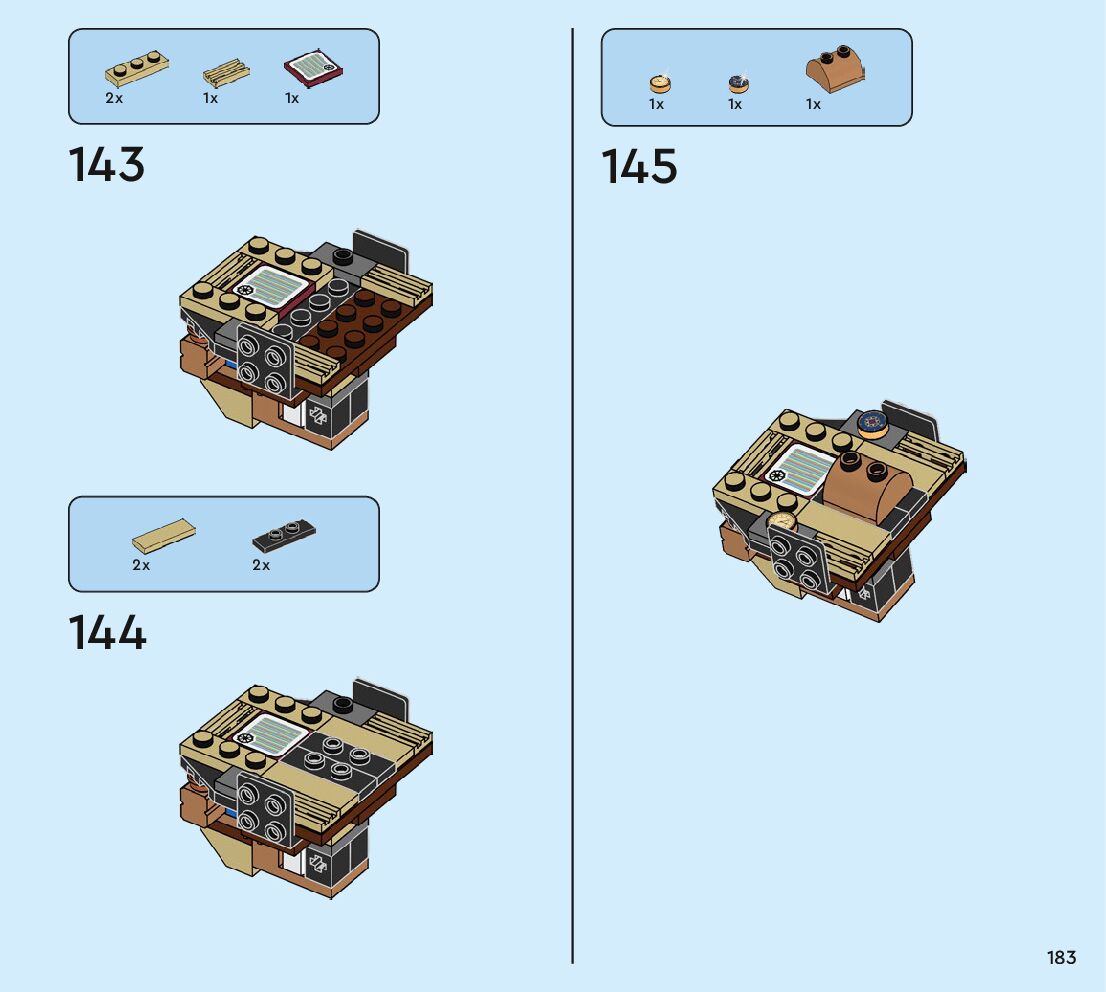 2x 1x 1x

143

2x 2x

144

1x 1x 1x

145

183