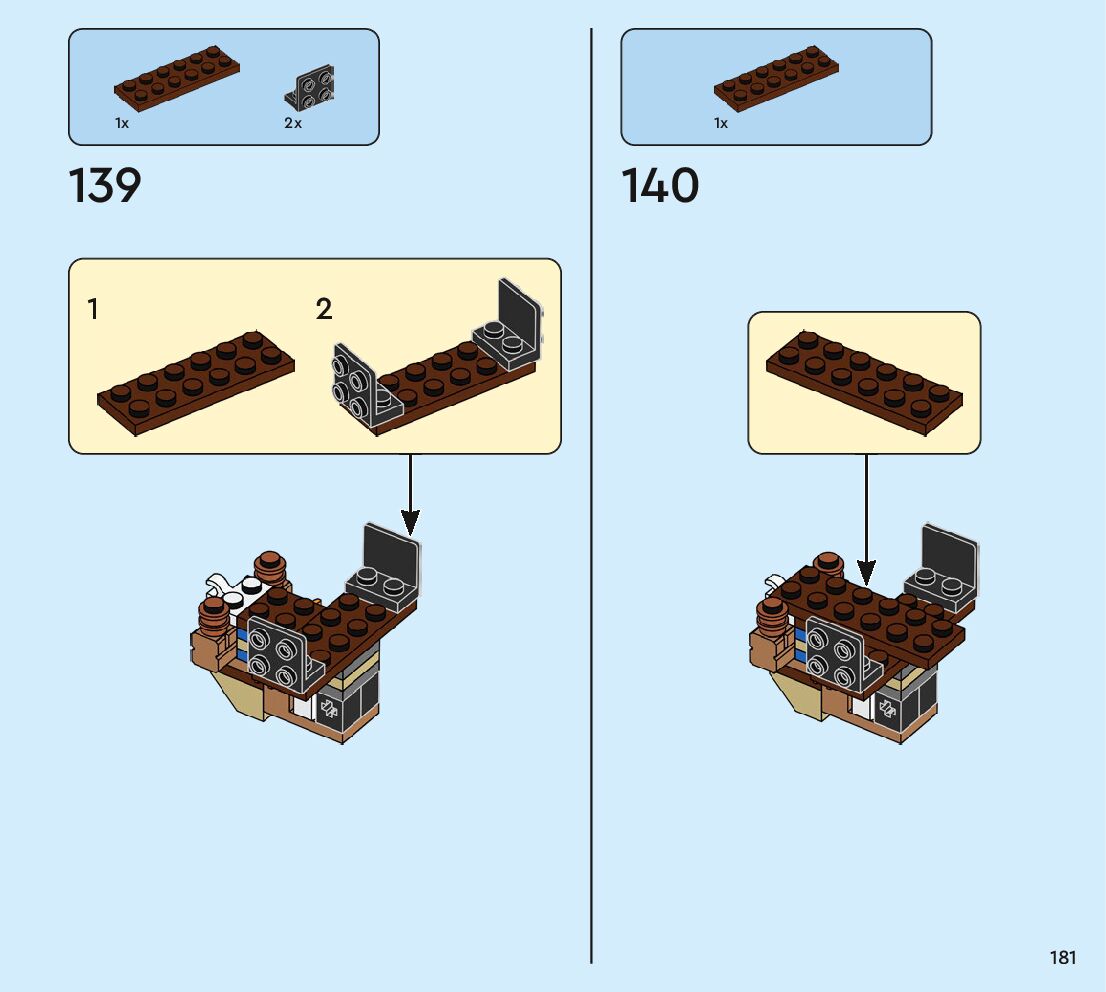 1x
2x

139

1
2

1x

140

181