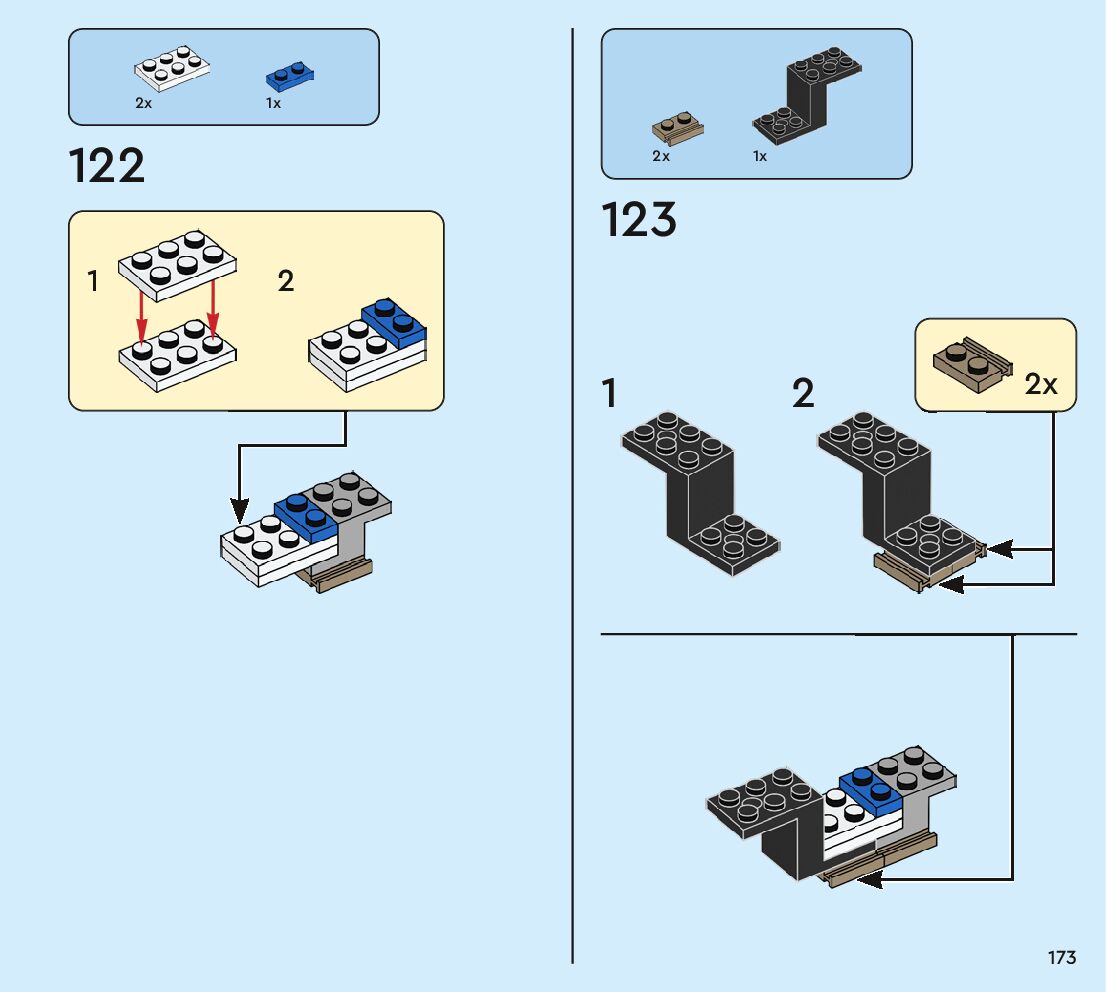 2x
1x

122

1
2

2x
1x

123

1
2
2x

173