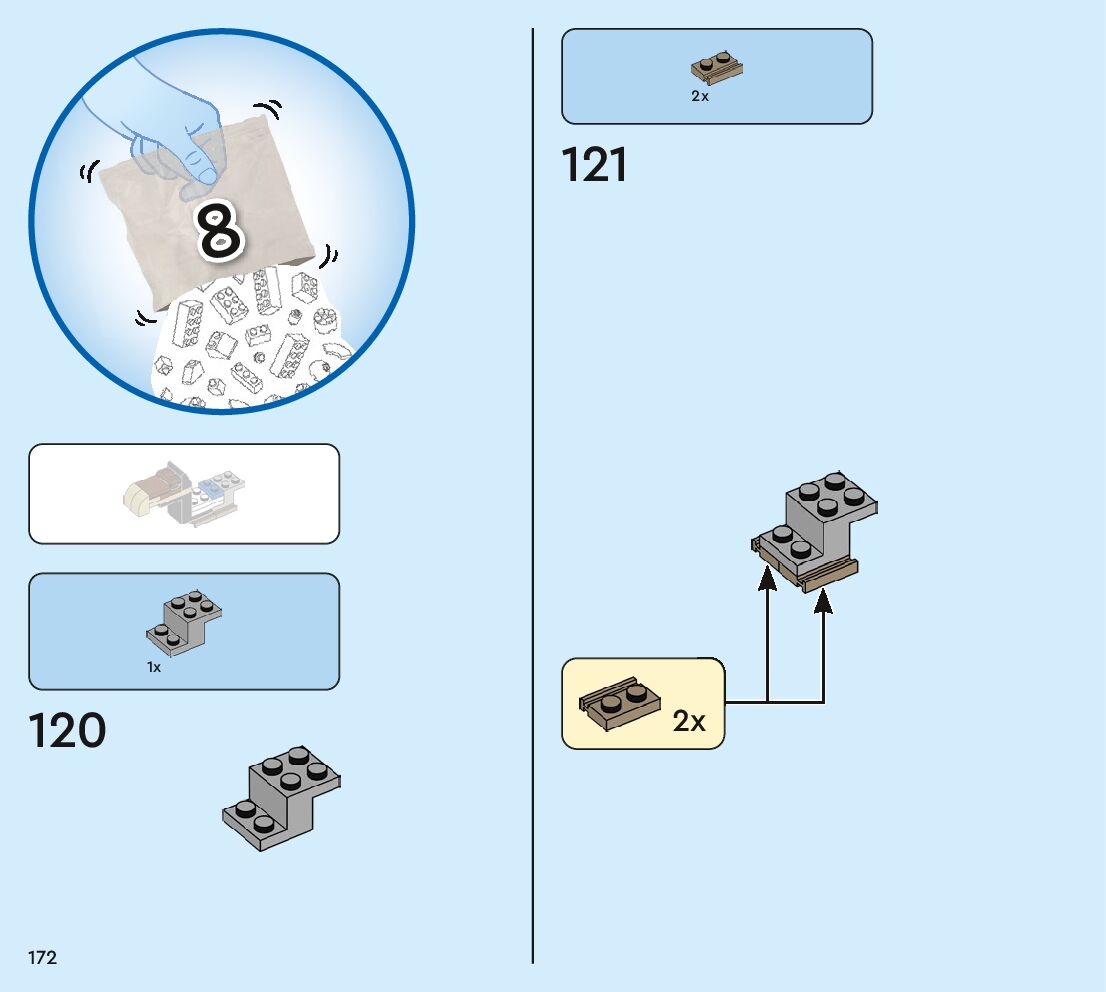 8

1x

120

172

2x

121

2x