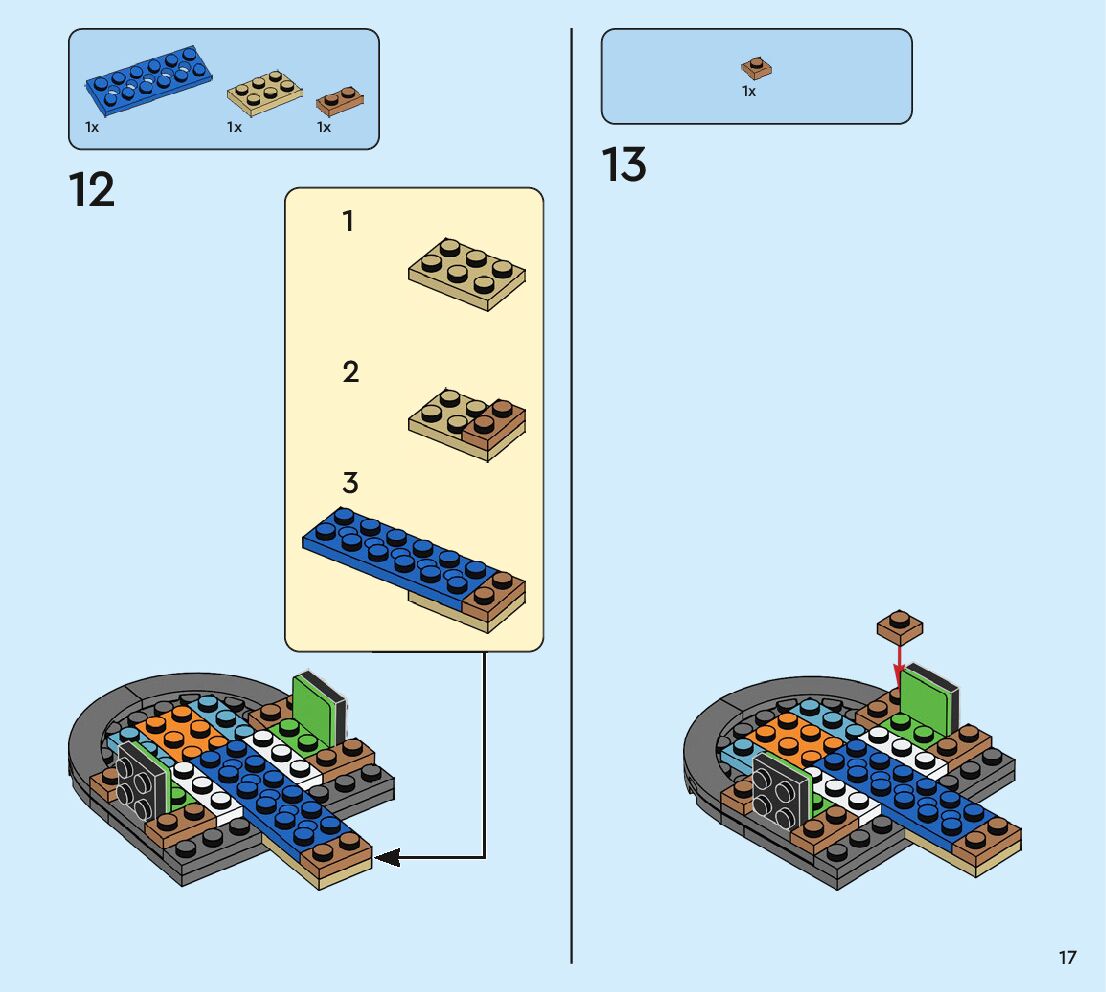 1x 1x 1x

12

1

2

3

1x

13

17