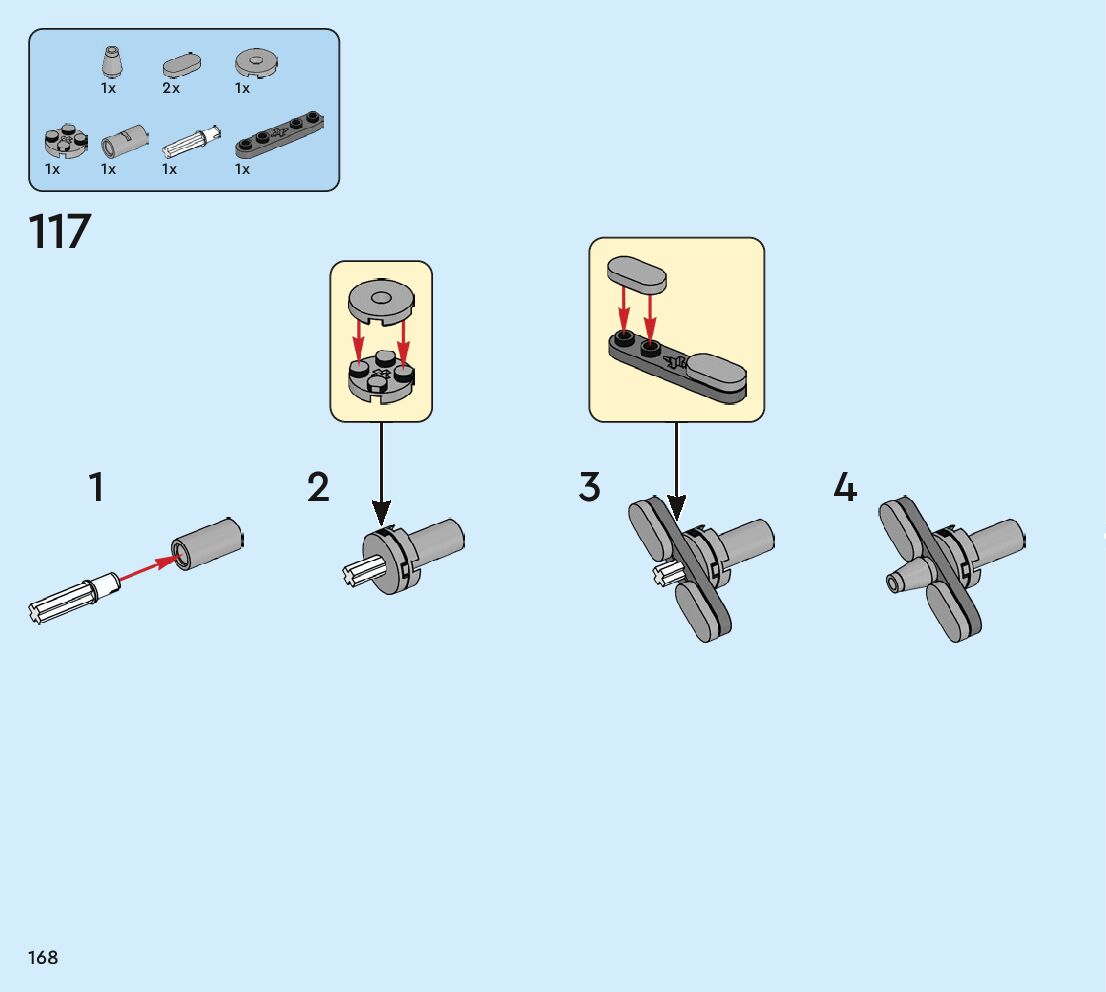 1x 2x 1x

1x 1x 1x 1x

117

1

2

3

4

168