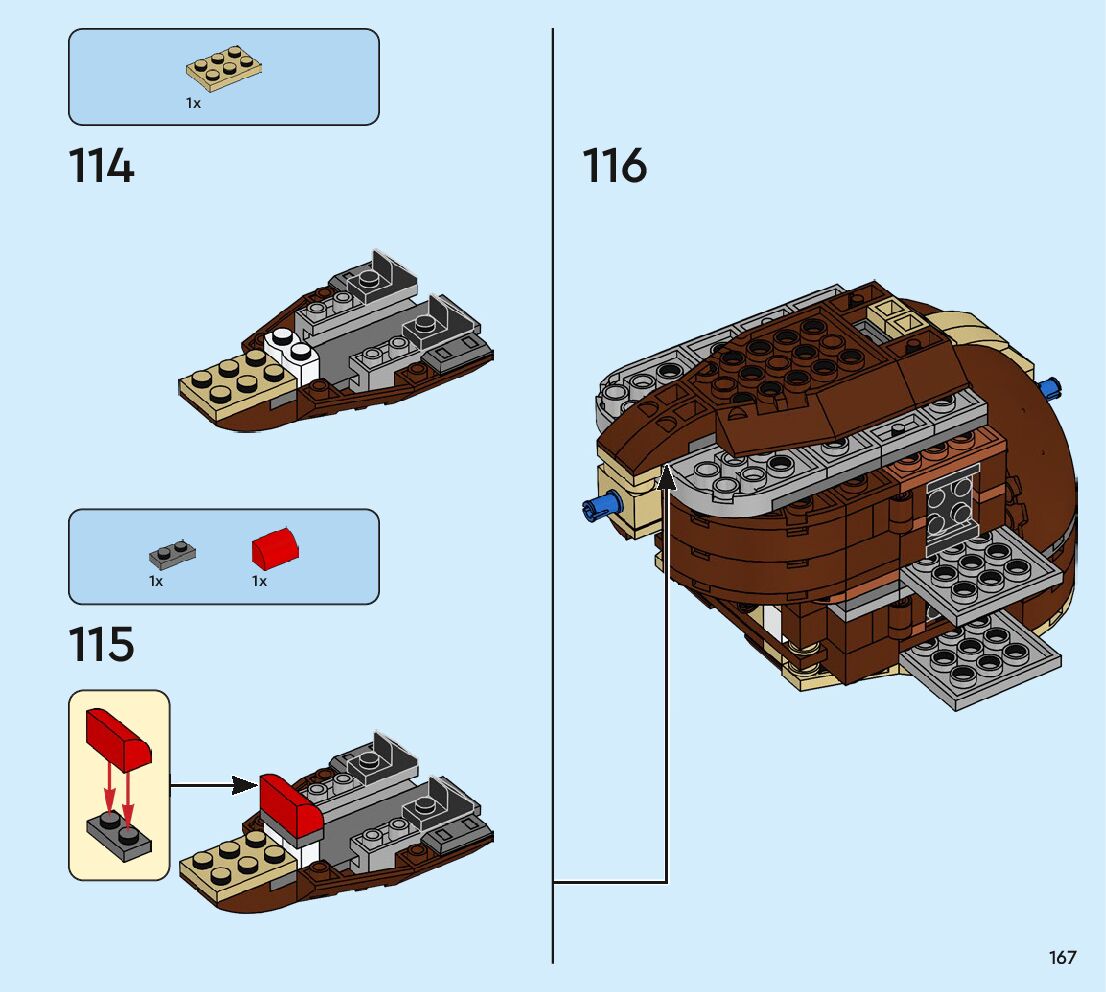 1x

114

1x 1x

115

116

167