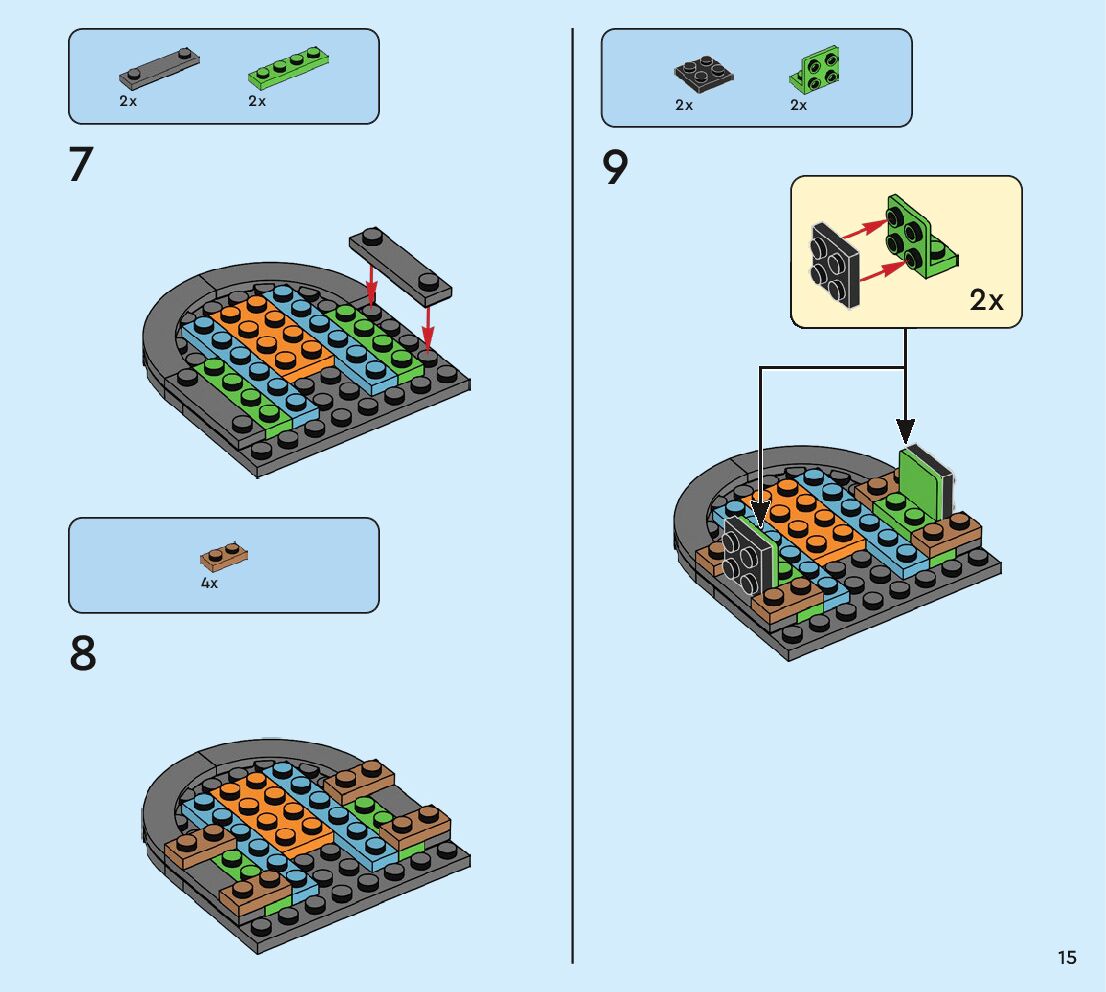 2x 2x

7

4x

8

2x 2x

9

2x

15