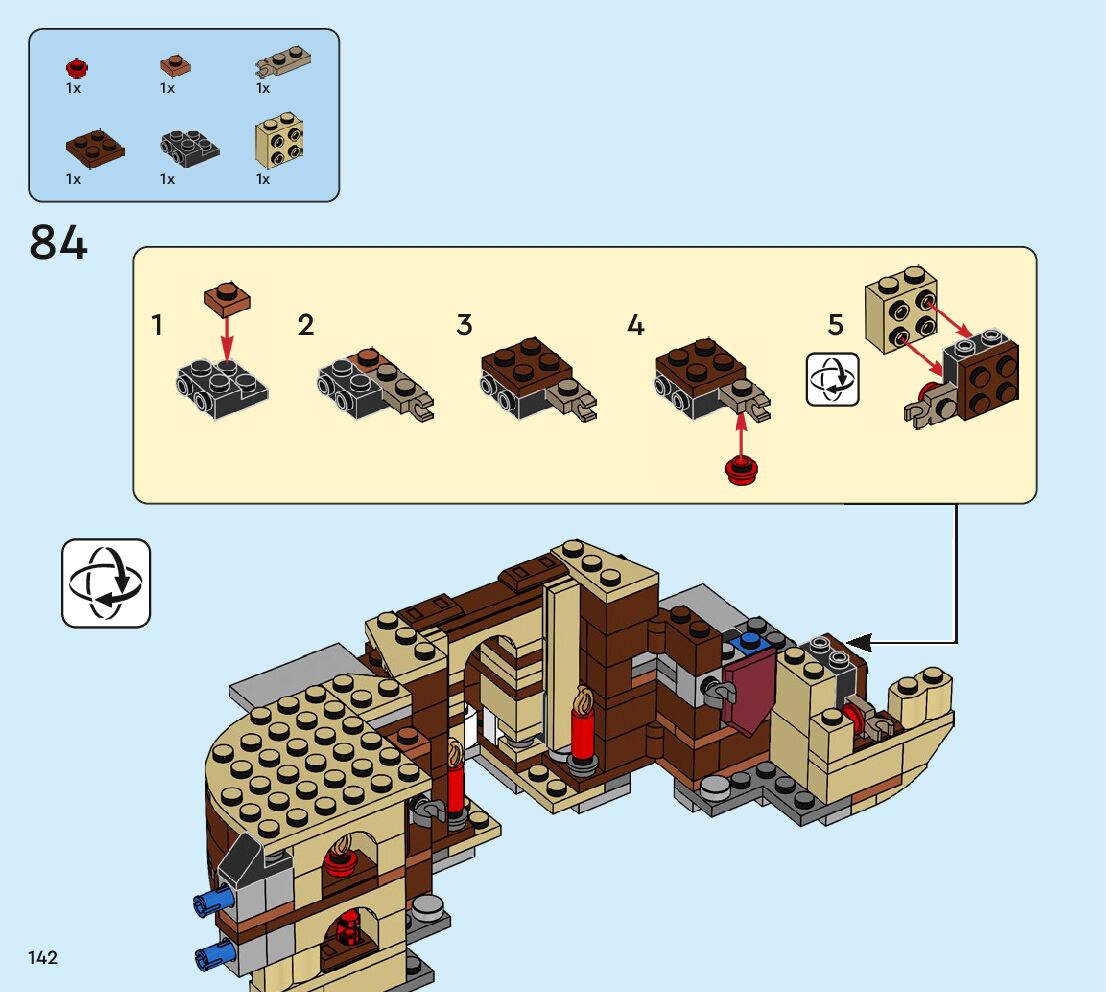 1x 1x 1x

1x 1x 1x

84

1 2 3 4 5

142