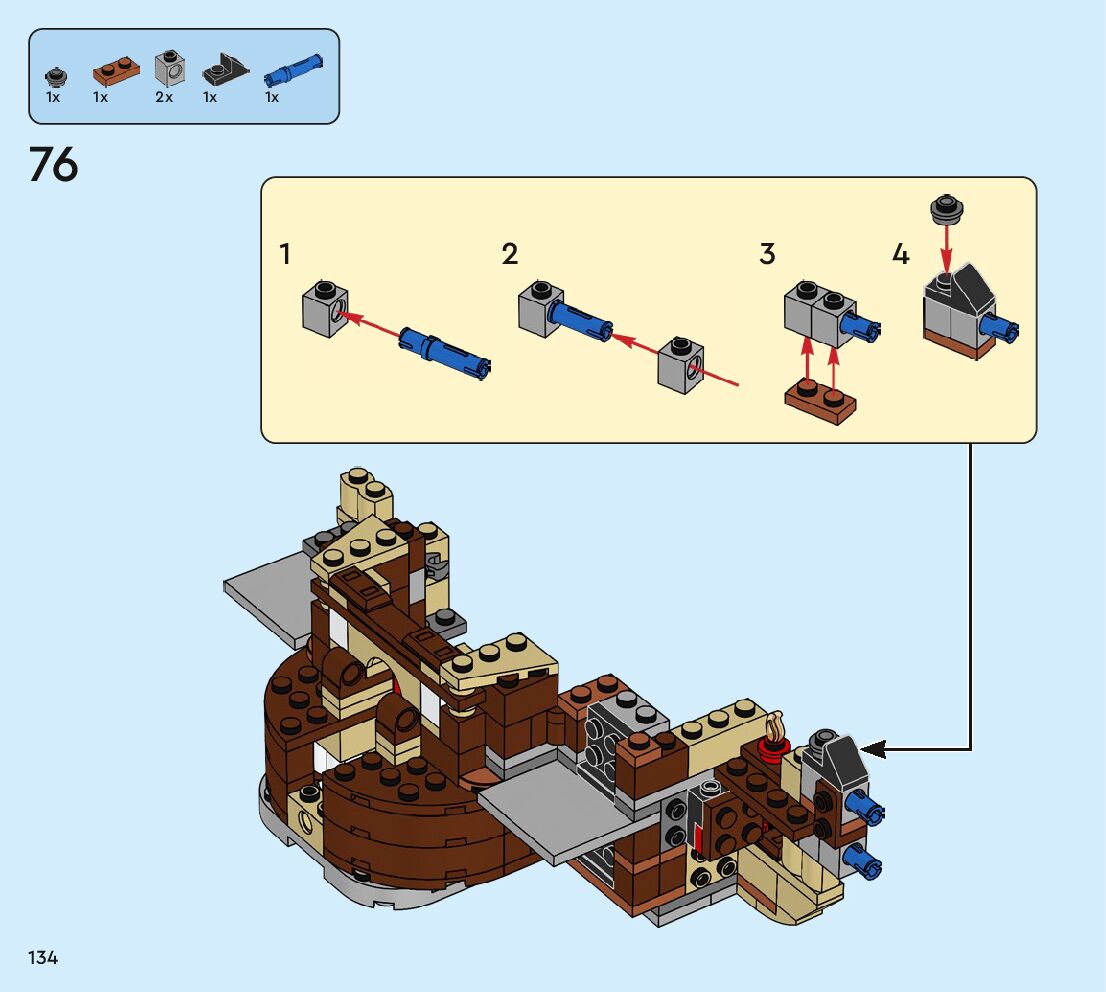 1x 1x 2x 1x 1x

76

1

2

3

4

134