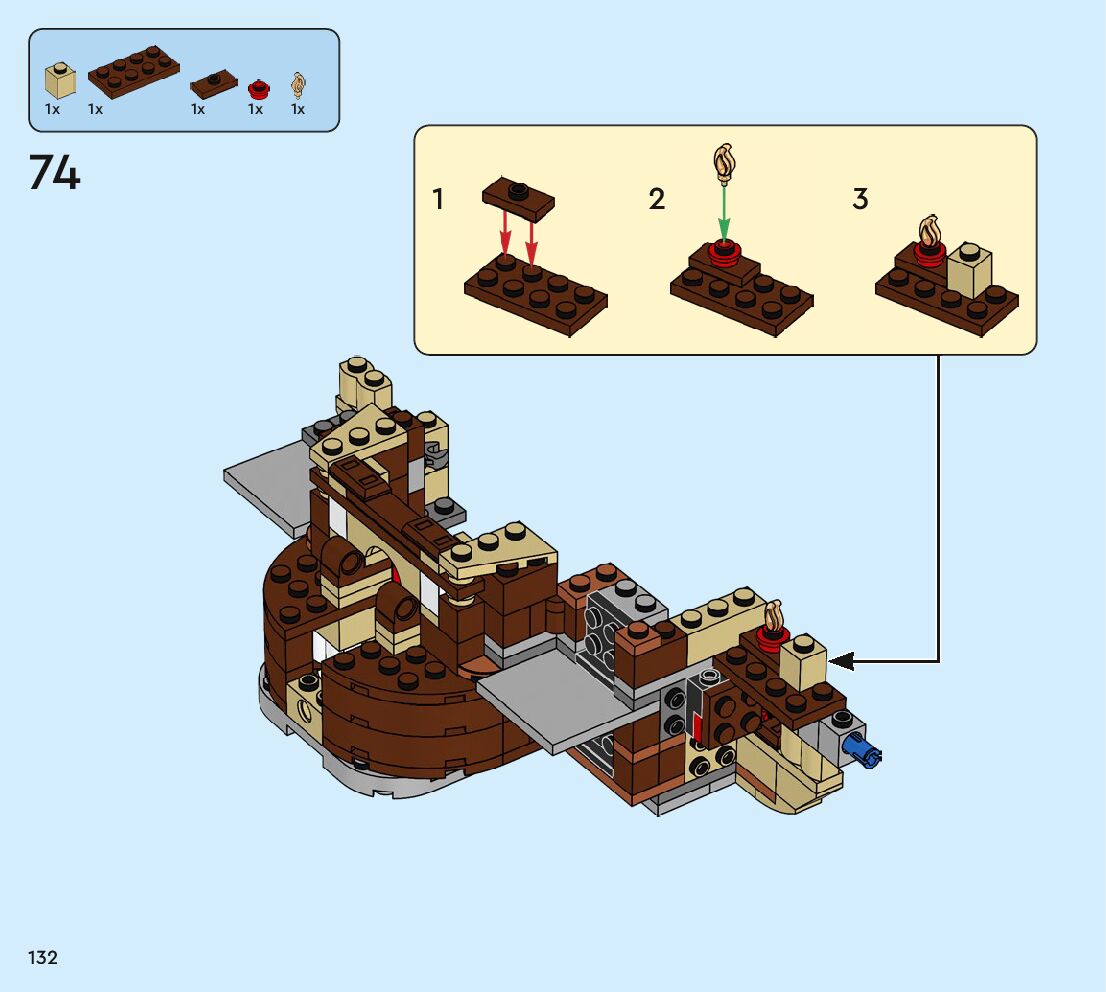 1x 1x 1x 1x 1x

74

1

2

3

132