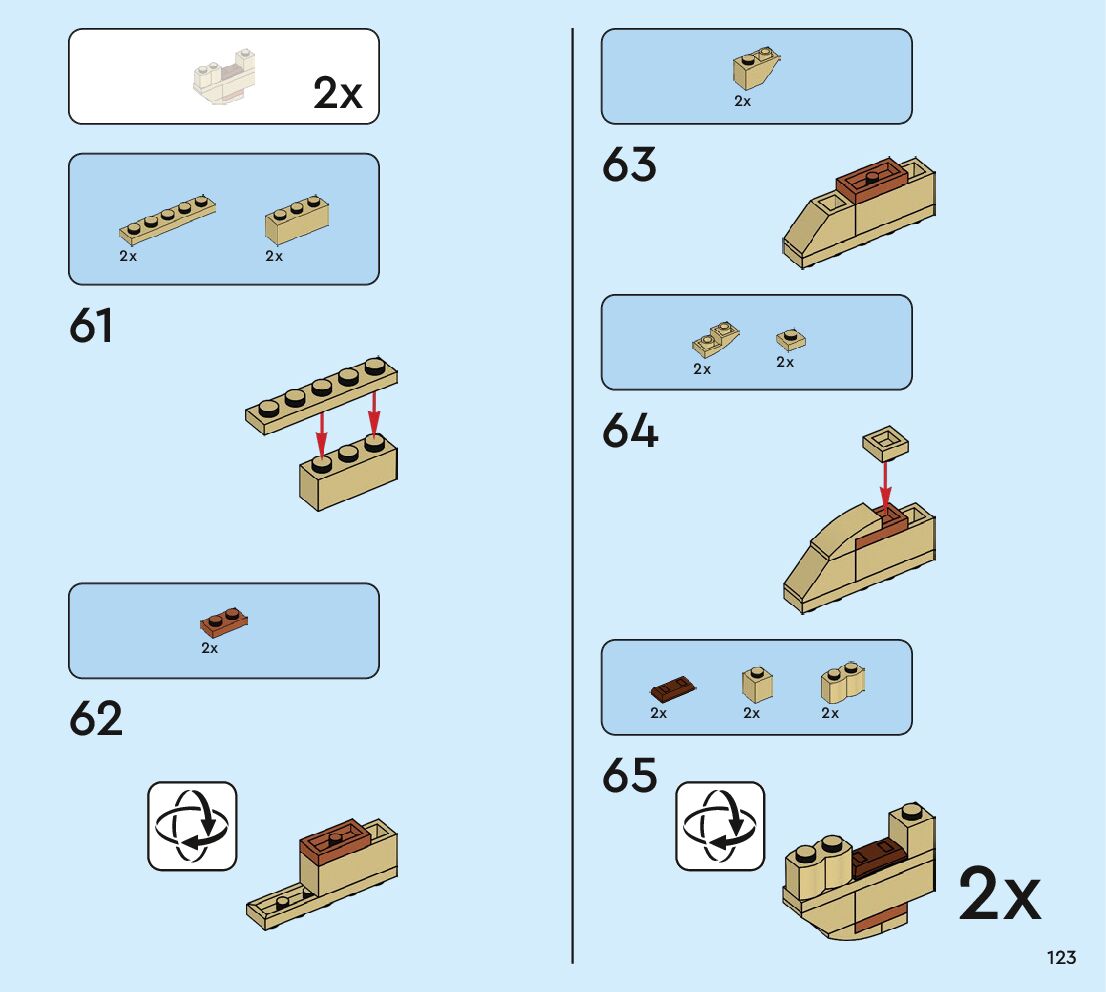 2x

2x 2x

61

2x

62

2x

63

2x 2x

64

2x 2x 2x

65

2x

123