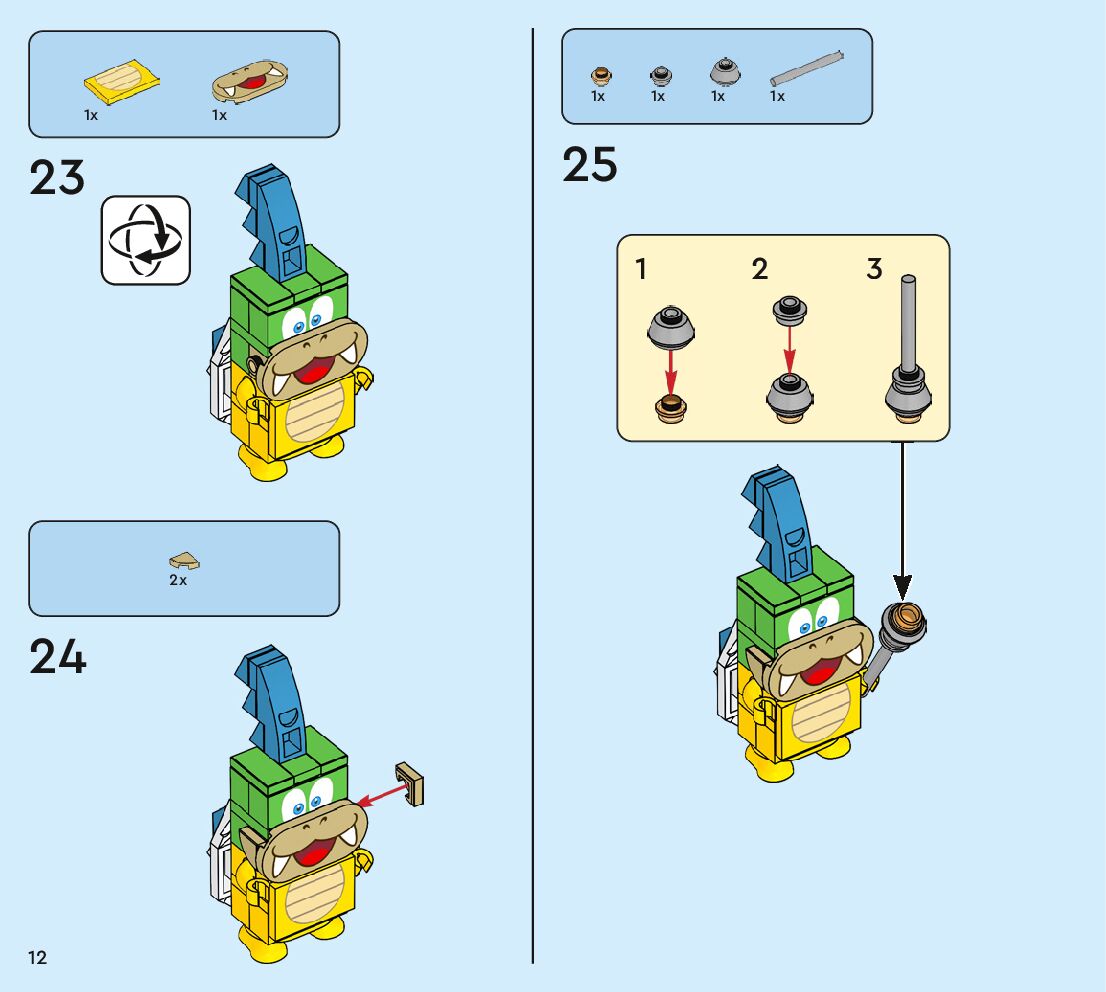 1x 1x

23

2x

24

12

1x 1x 1x 1x

25

1 2 3