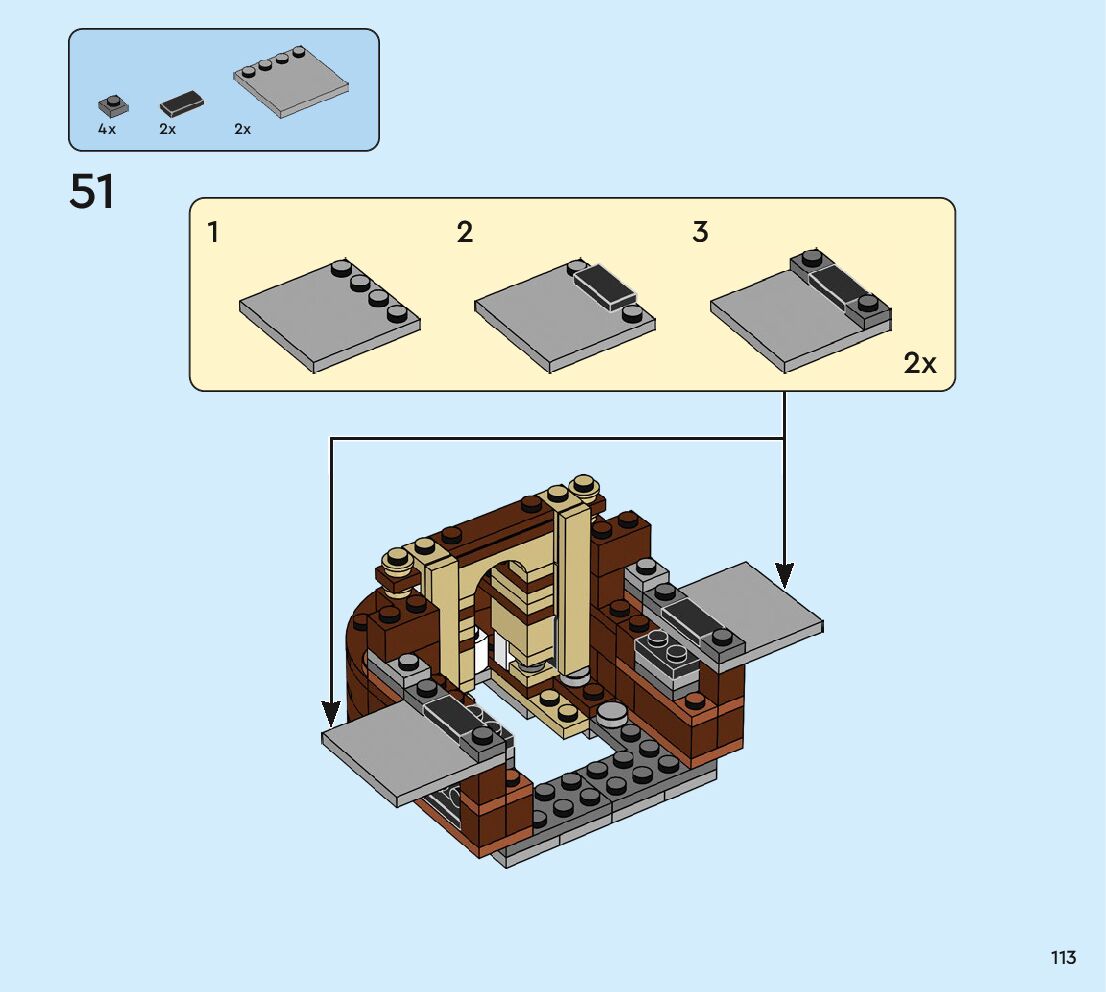 4x 2x 2x

51

1 2 3

2x

113