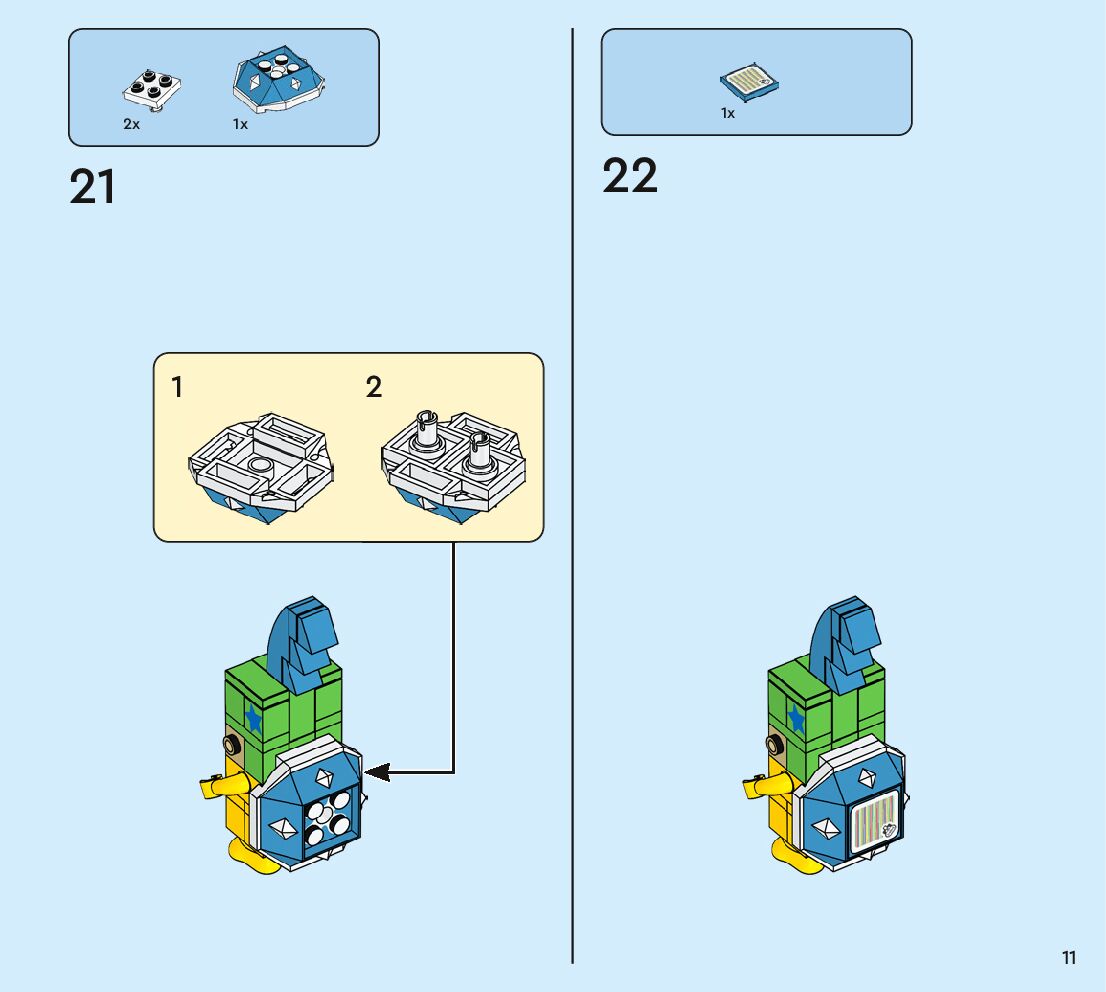 2x 1x

21

1 2

1x

22

11