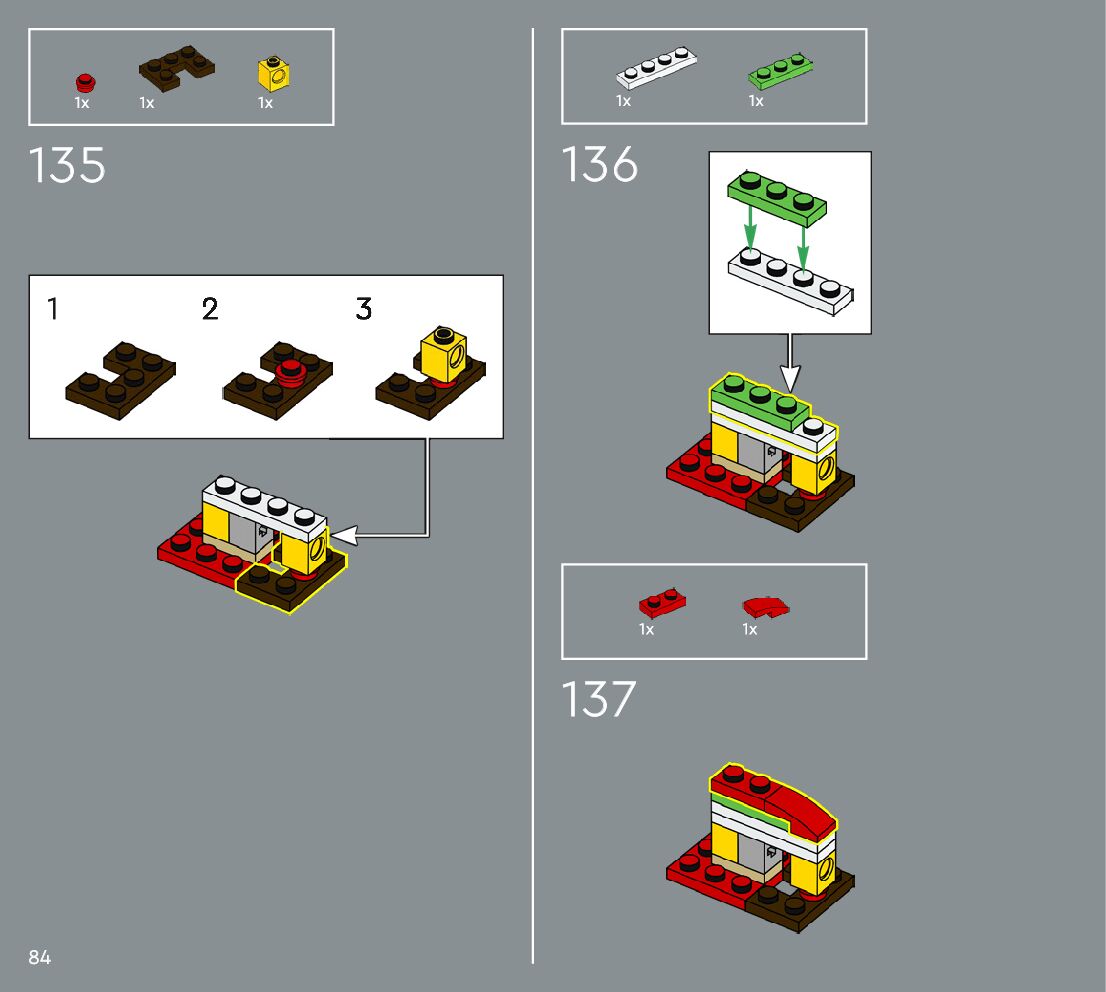 1x 1x 1x

135

1 2 3

84

1x 1x

136

1x 1x

137