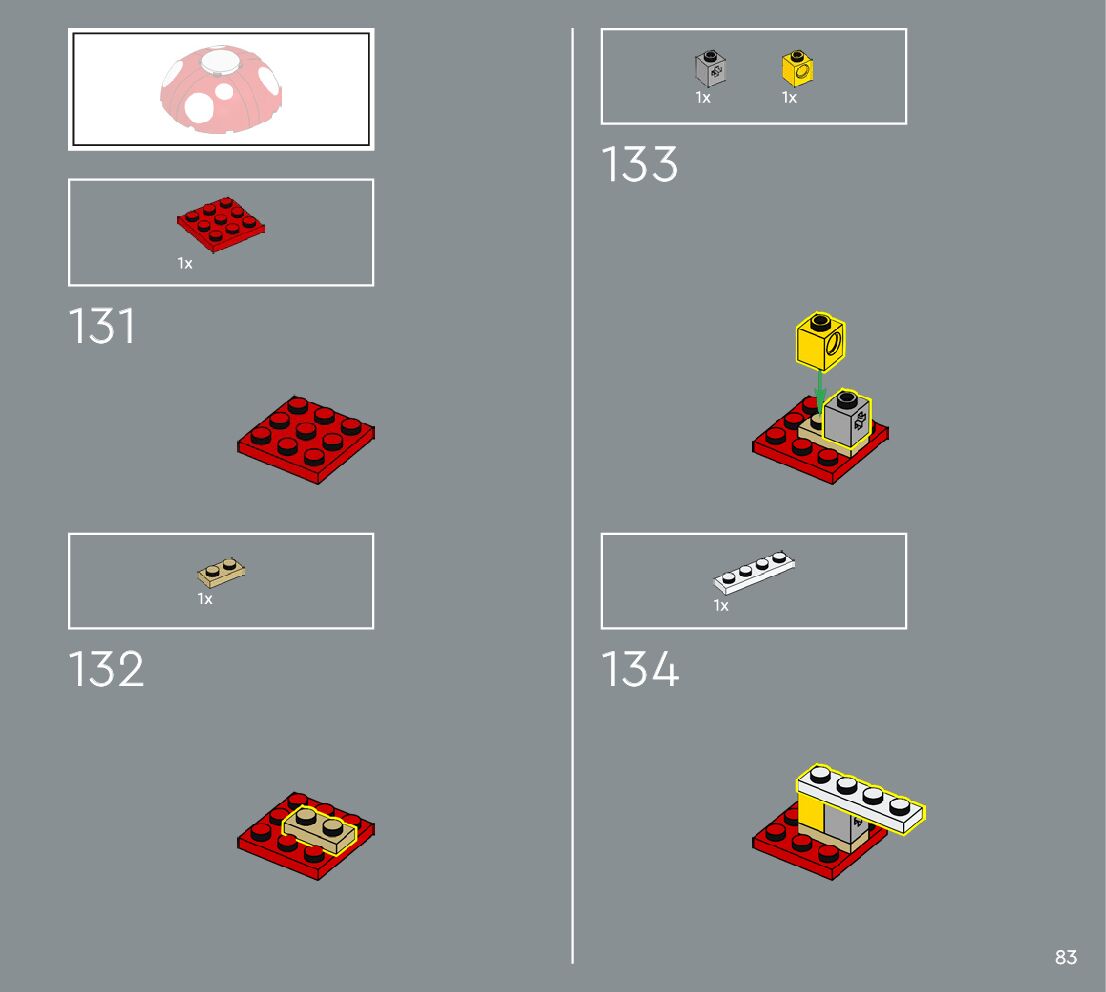 1x

131

1x

132

1x 1x

133

1x

134

83