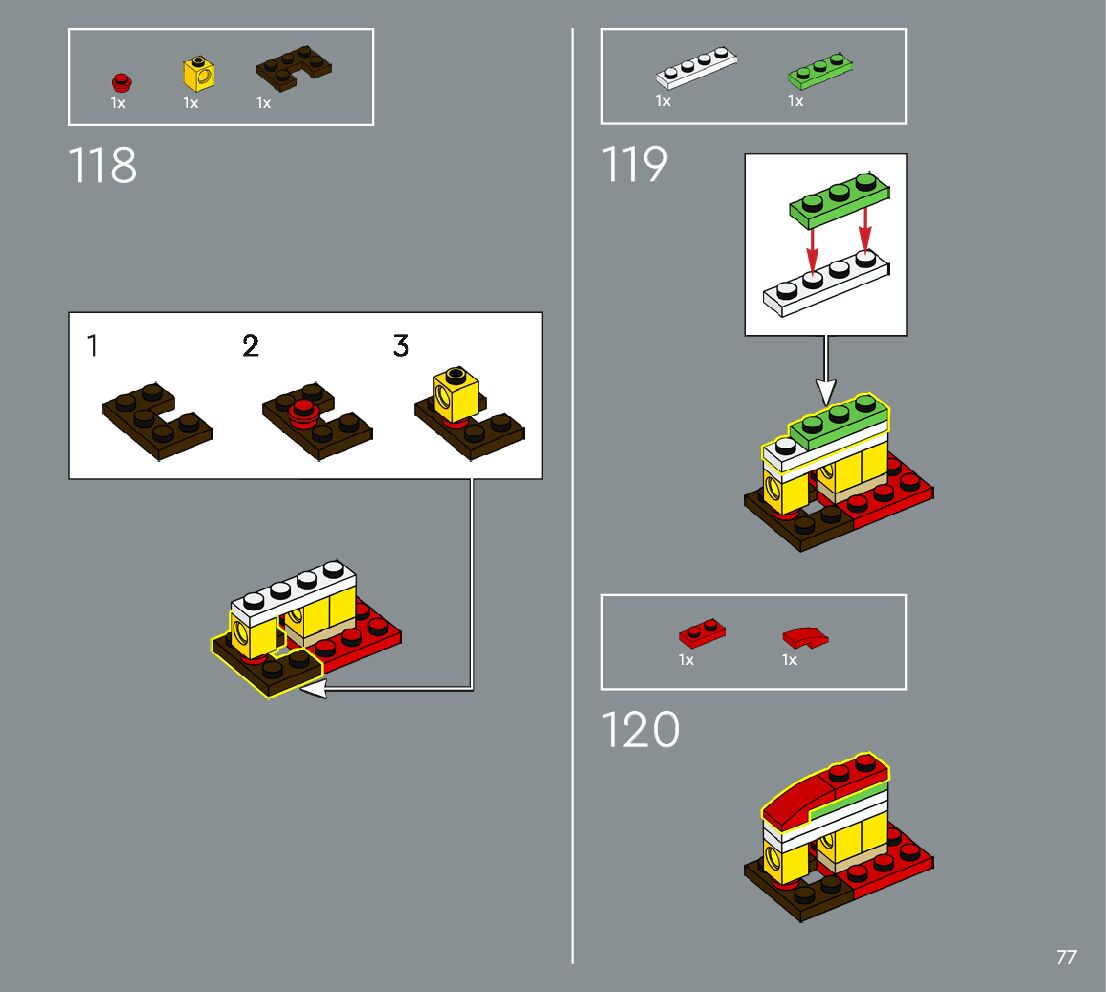 1x 1x 1x

118

1 2 3

1x 1x

119

1x 1x

120

77