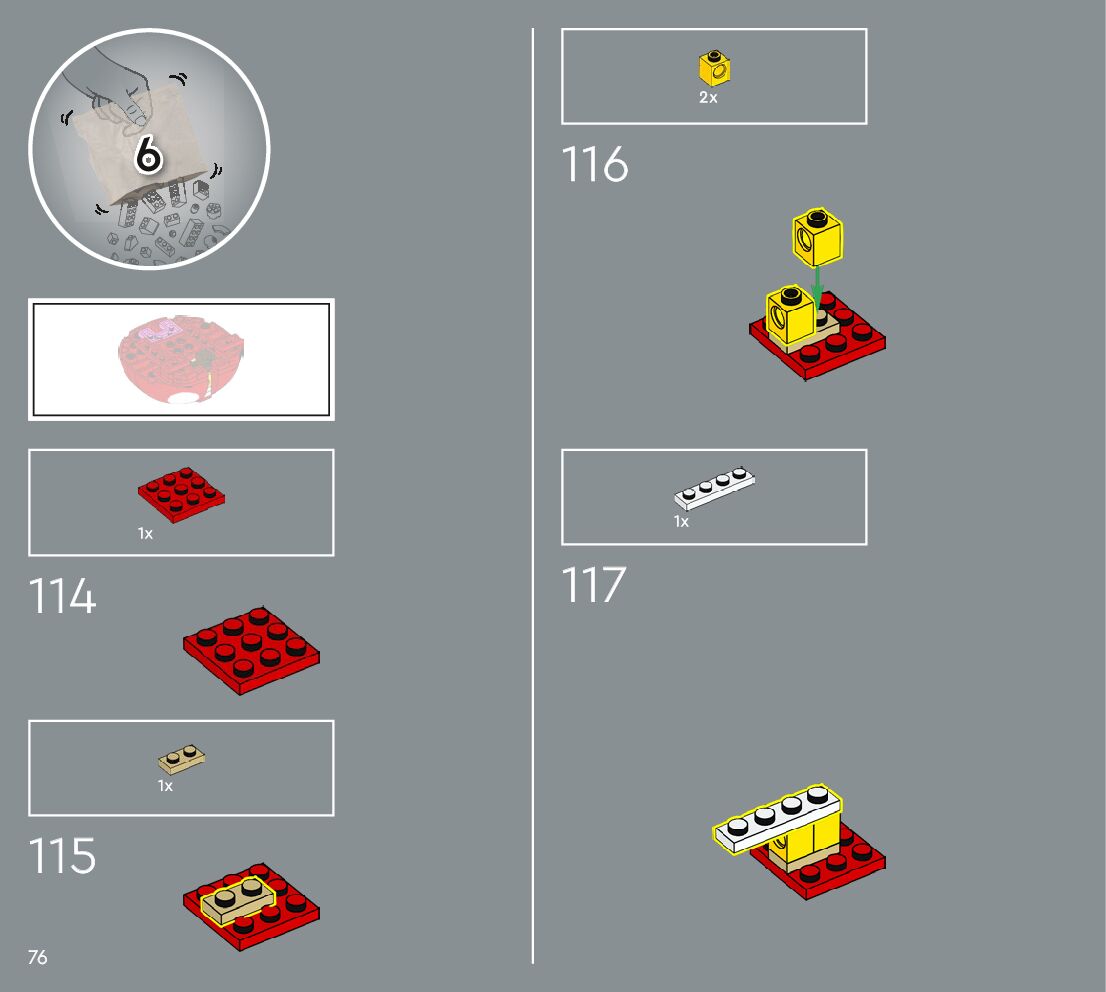 6

1x

114

1x

115

76

2x

116

1x

117