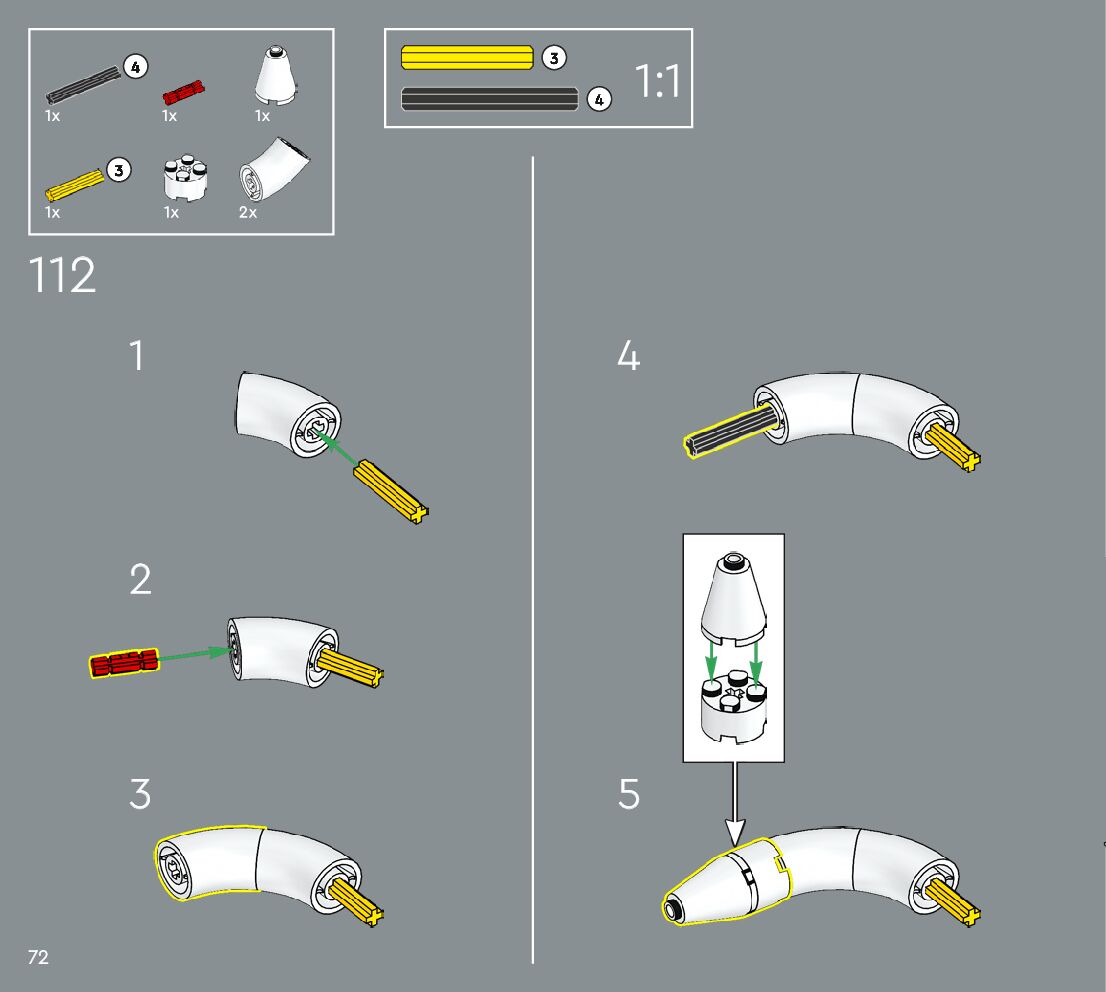 4
1x
1x
1x
3
1x
1x
2x

3
4
1:1

112

1

2

3

4

5

72