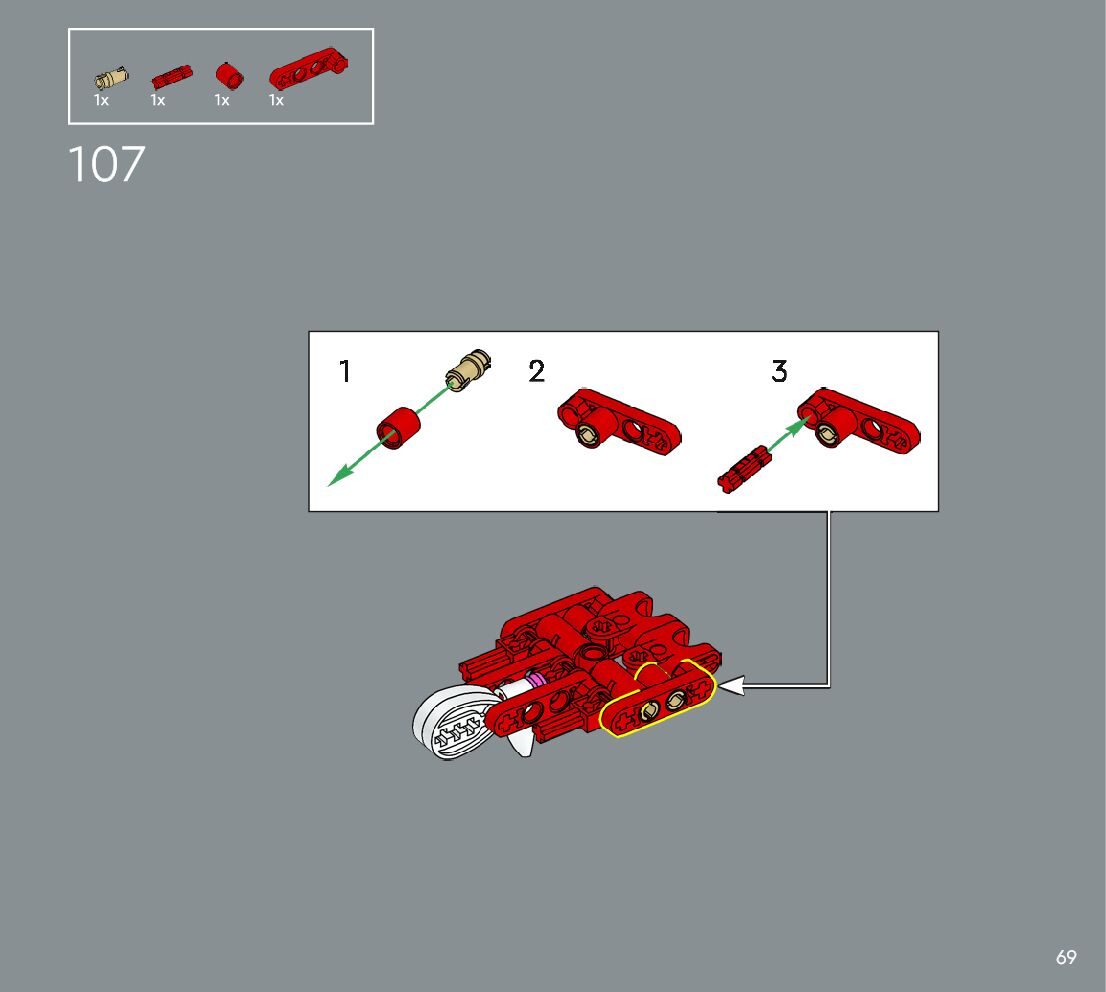 1x 1x 1x 1x

107

1

2

3

69