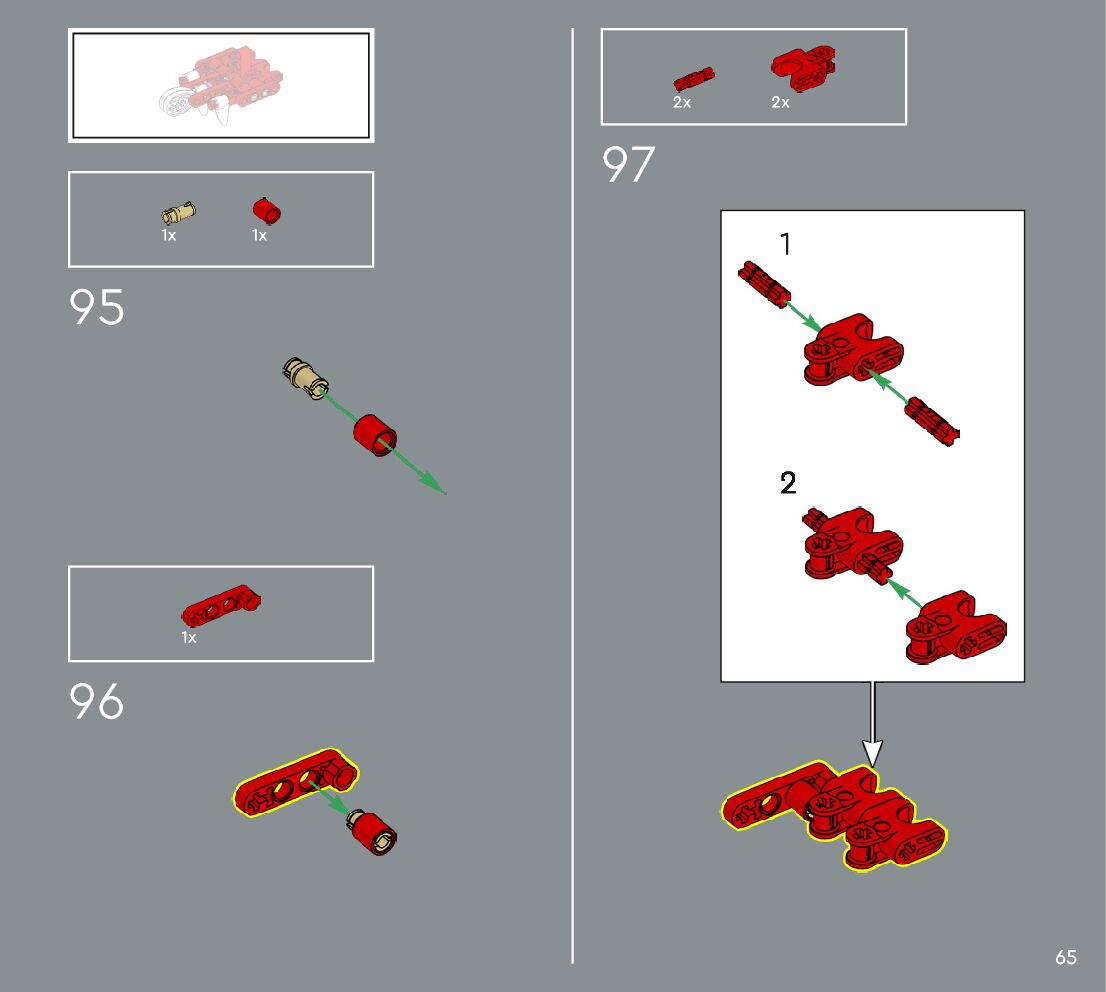 1x 1x

95

1x

96

2x 2x

97

1

2

65