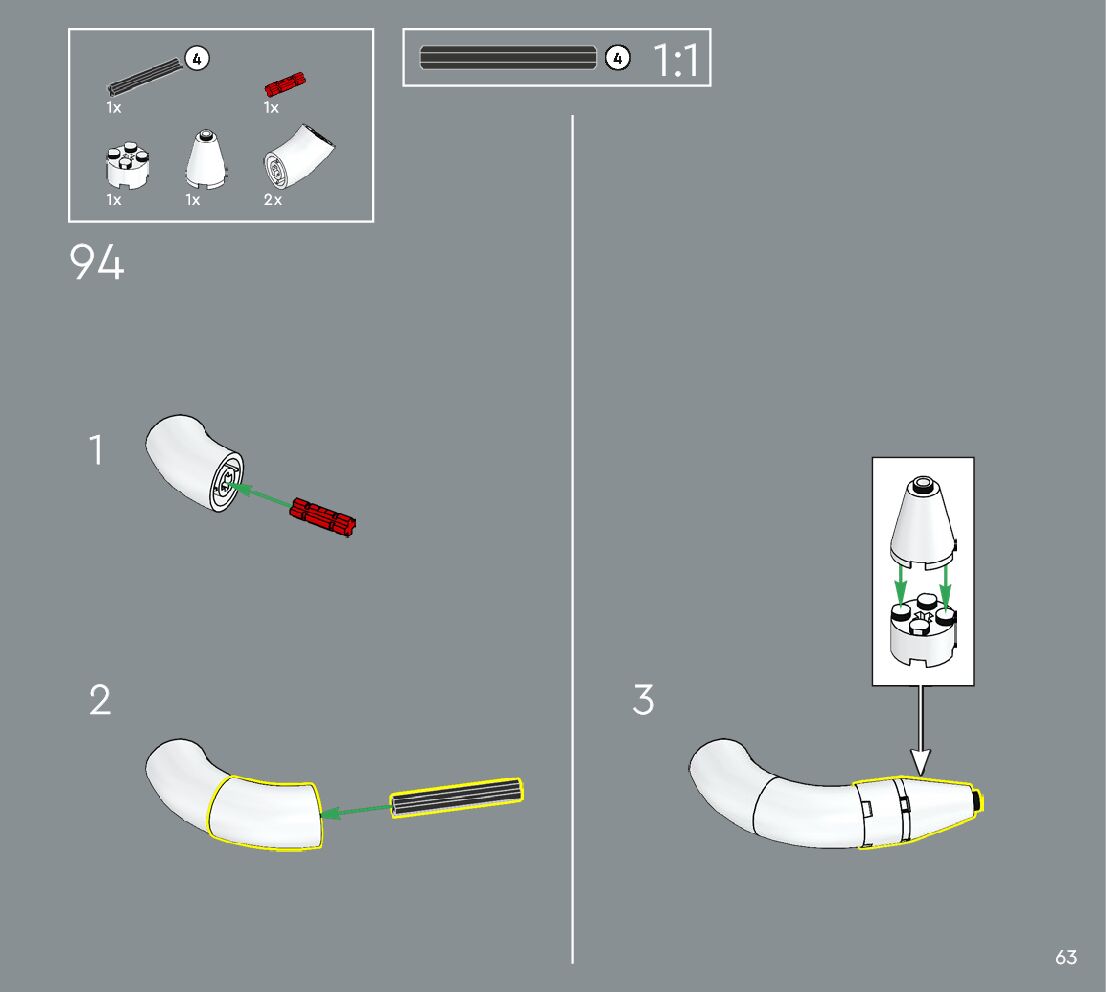 4
1x
1x
1x
1x
2x

4 1:1

94

1

2

3

63