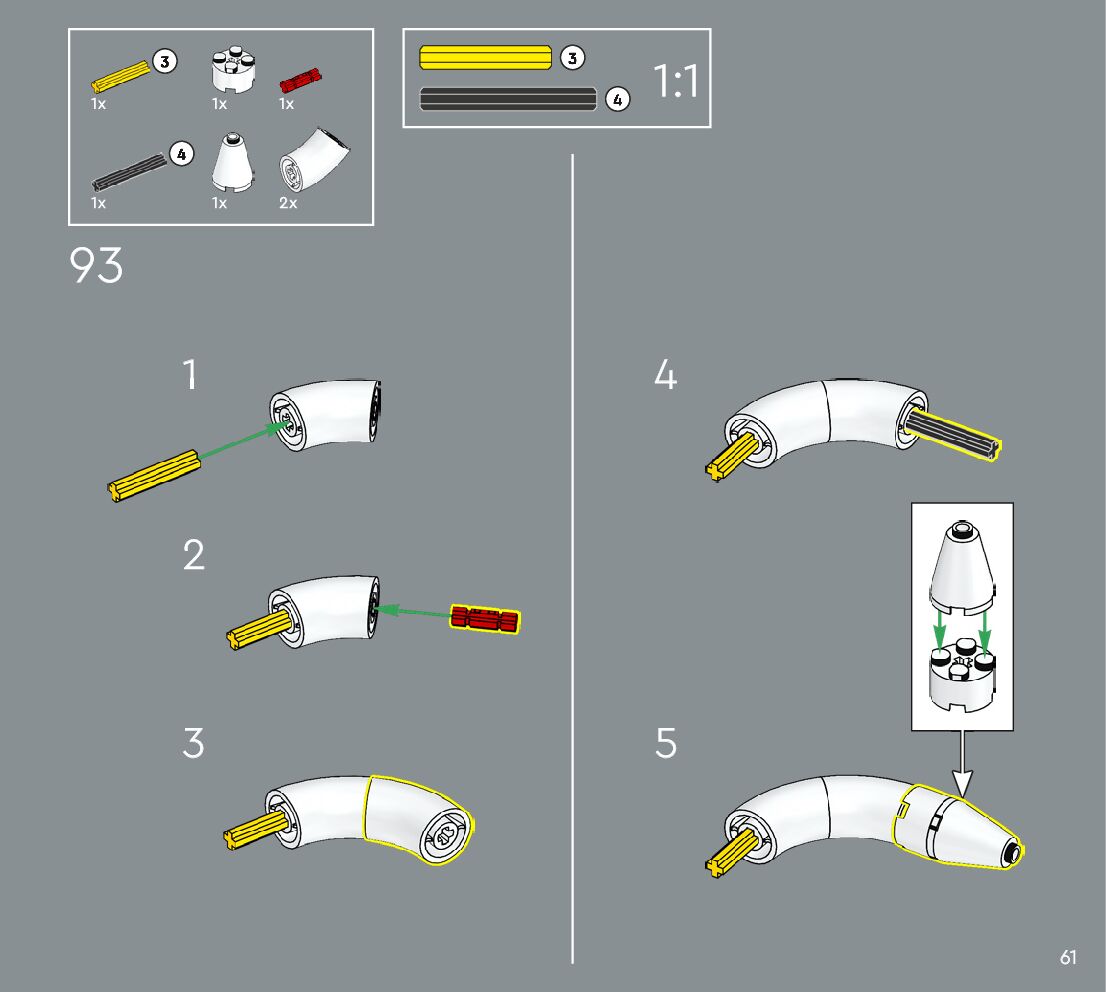 3
1x
1x
1x
4
1x
1x
2x

3
4
1:1

93

1

2

3

4

5

61