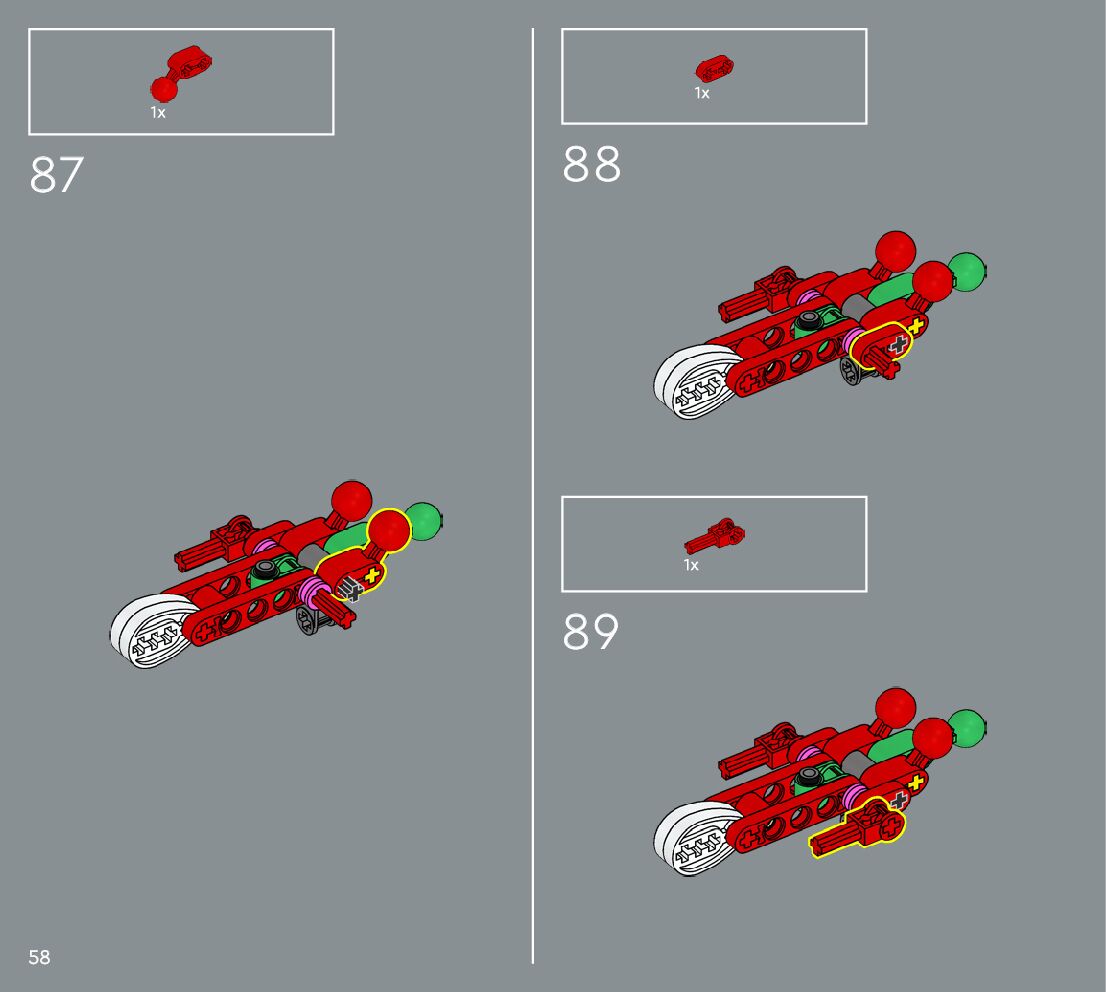 1x

87

1x

88

1x

89

58