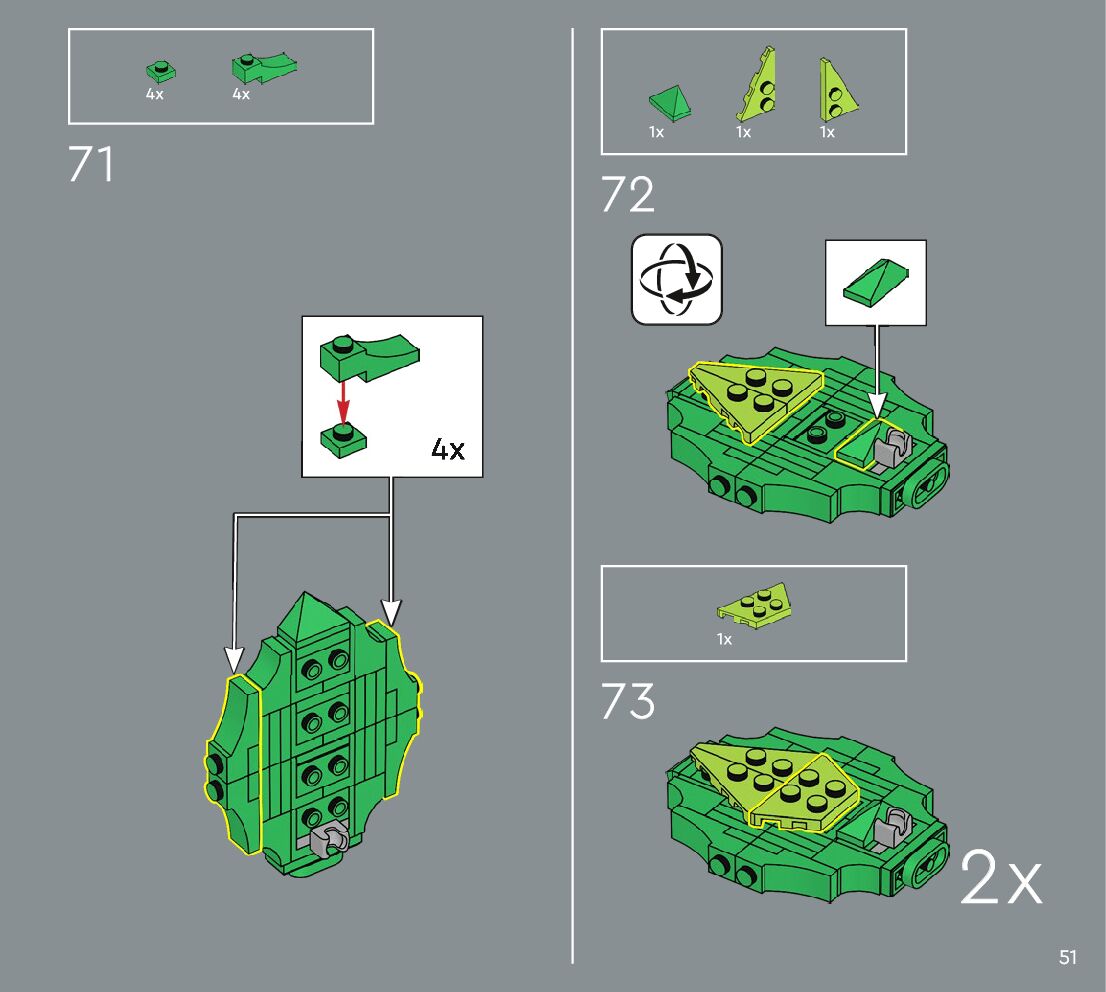 4x 4x

71

4x

1x 1x 1x

72

1x

73

2x

51