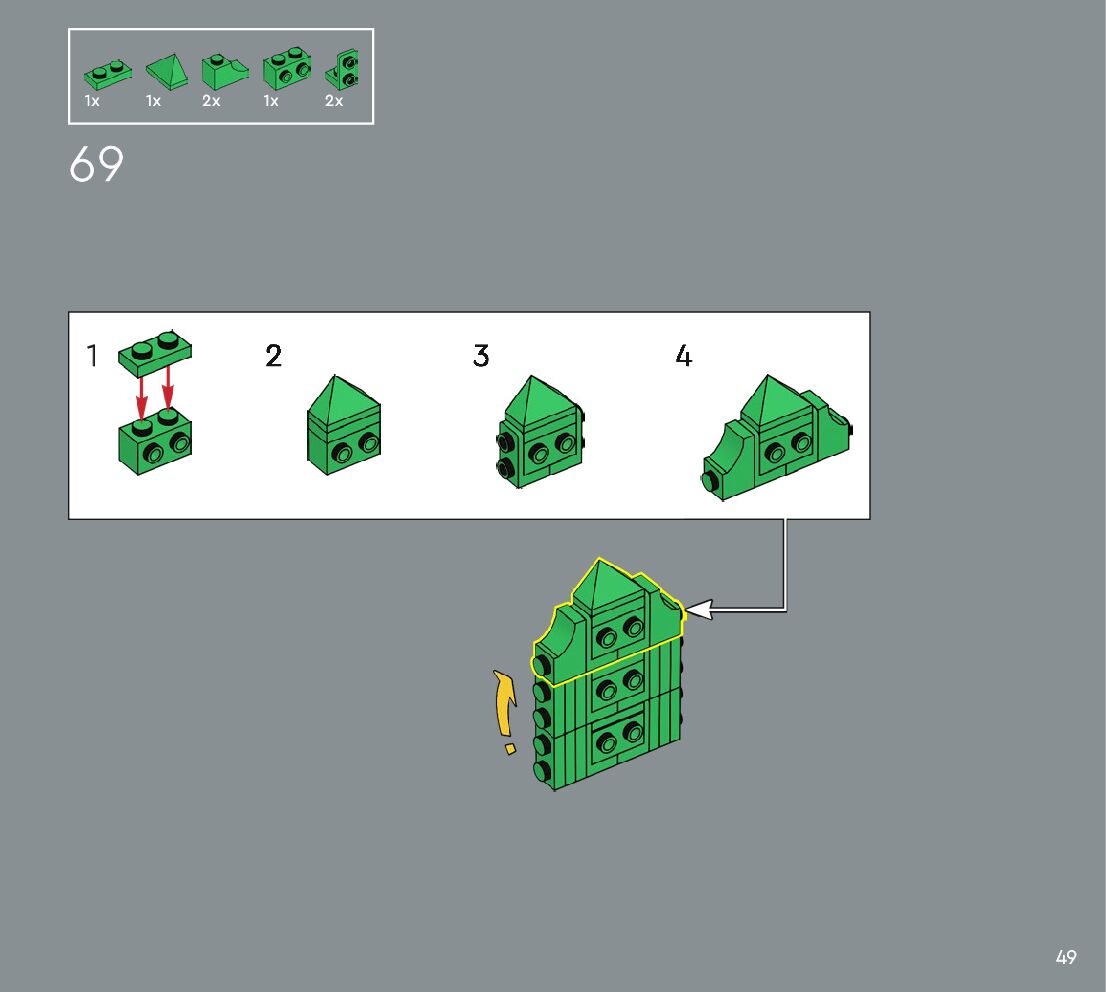 1x 1x 2x 1x 2x

69

1

2

3

4

49