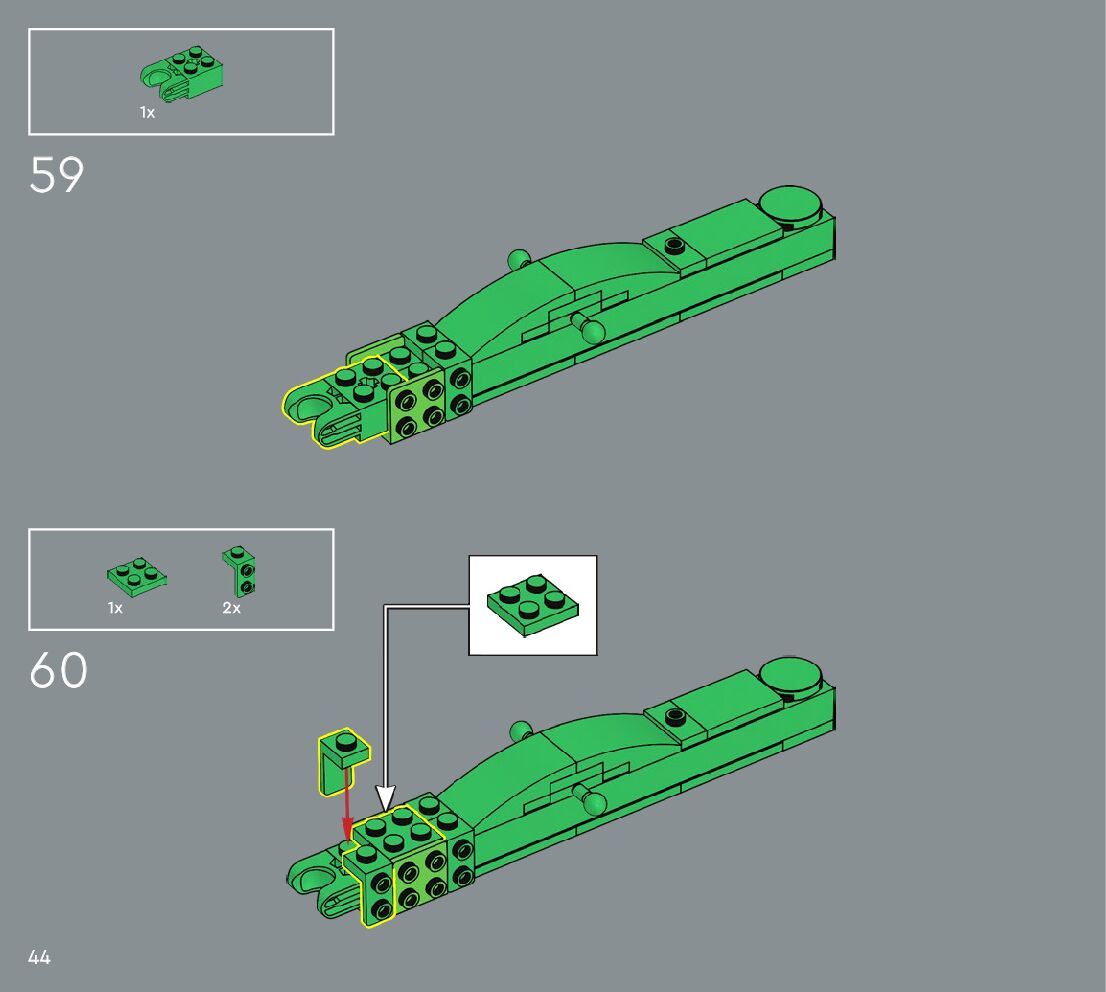 1x

59

1x

2x

60

44