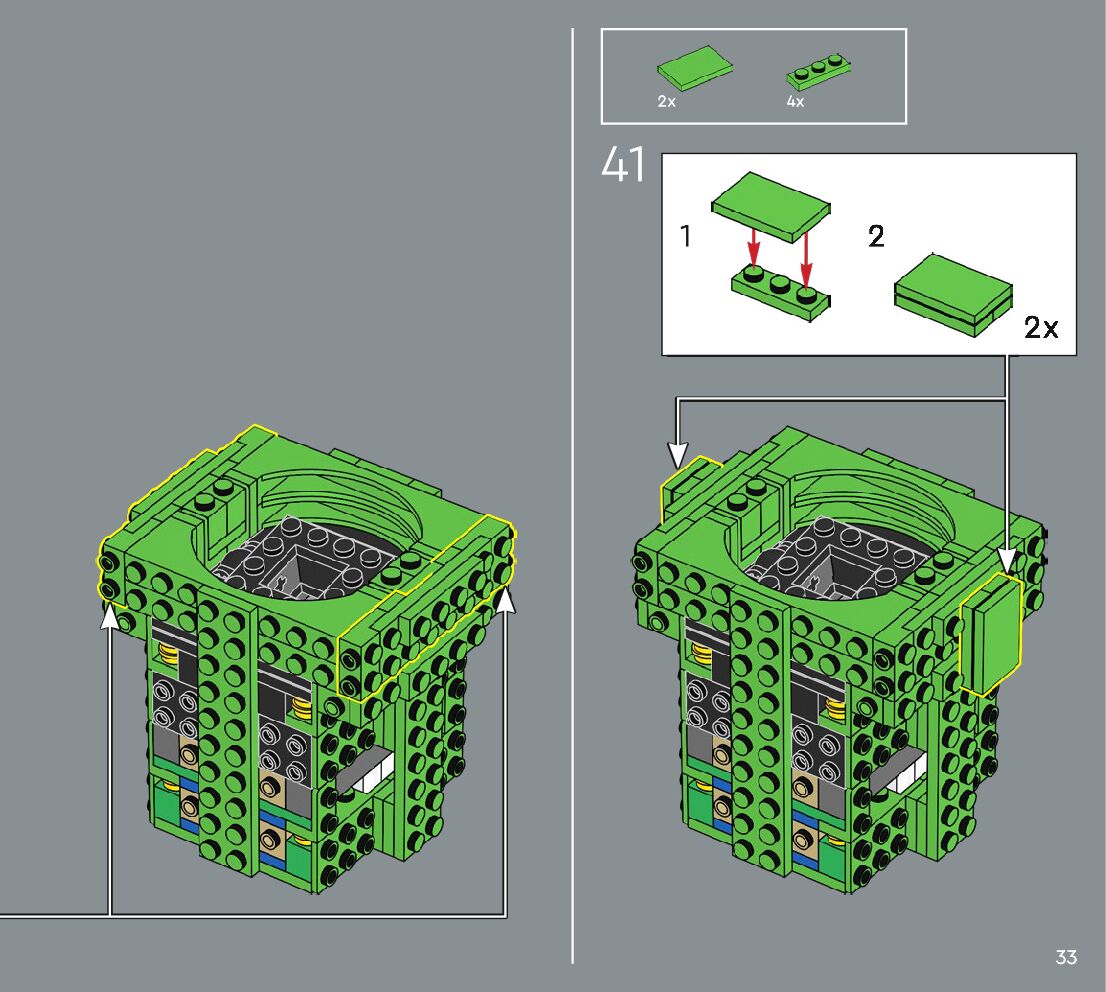 2x
4x

41

1

2

2x

33