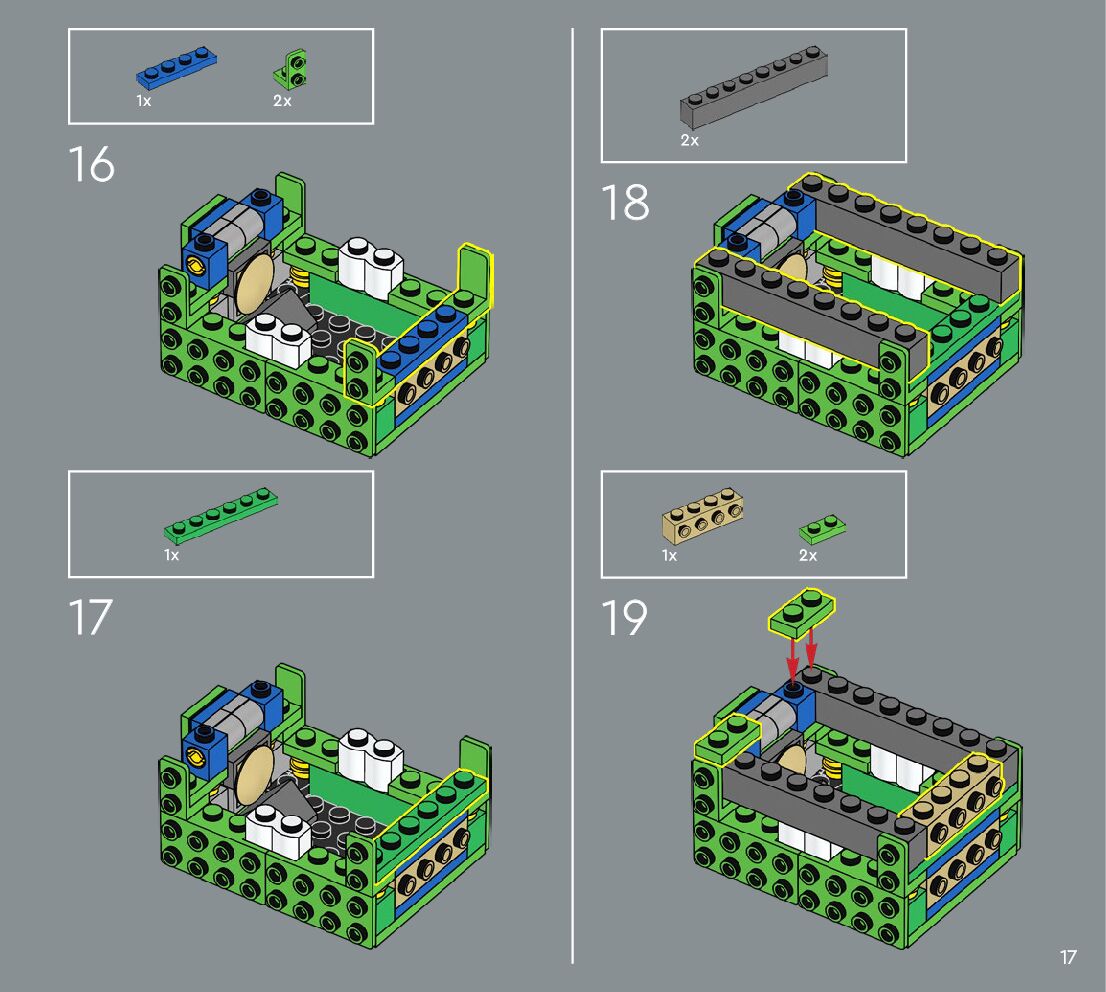 1x 2x

16

1x

17

2x

18

1x 2x

19

17