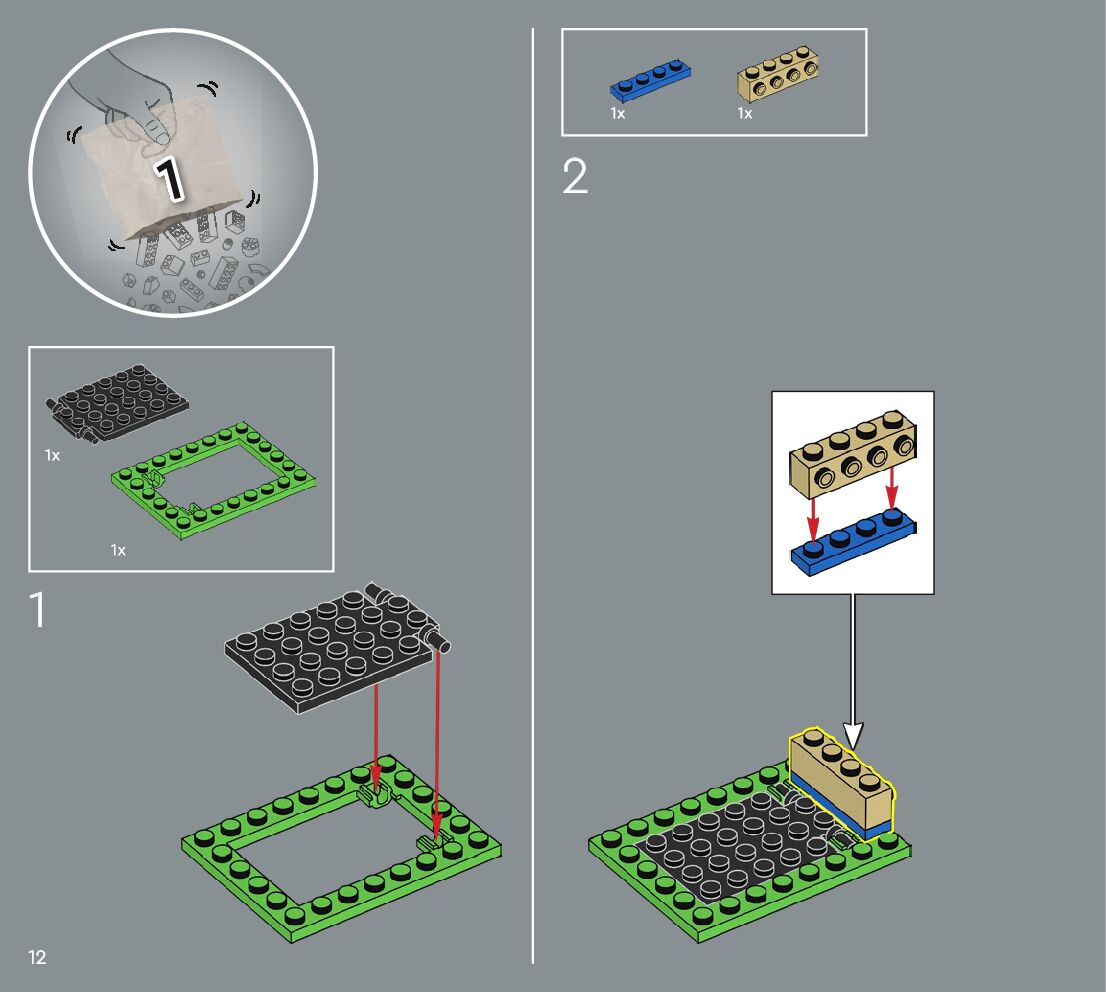 1

1x

1x

1

12

1x 1x

2