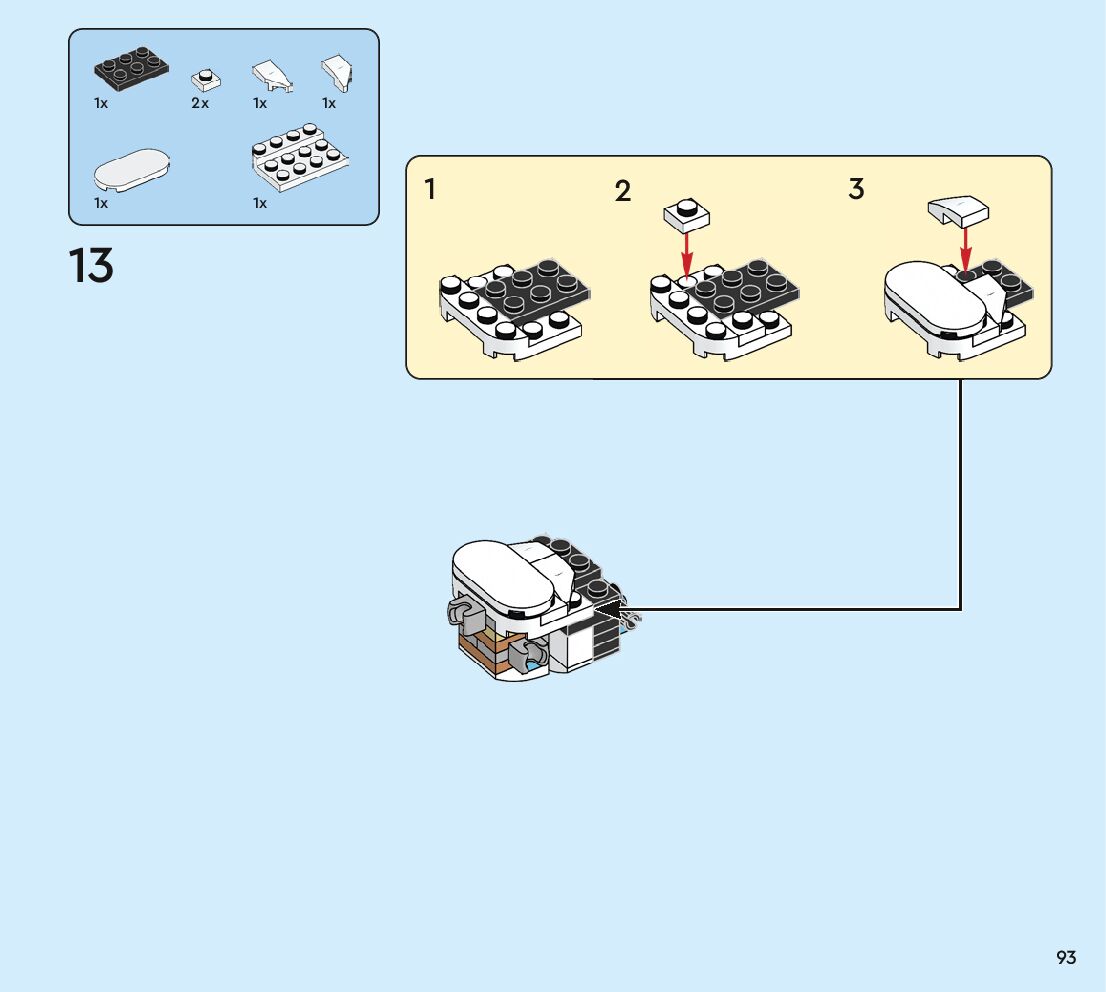 1x 2x 1x 1x

1x 1x

13

1 2 3

93