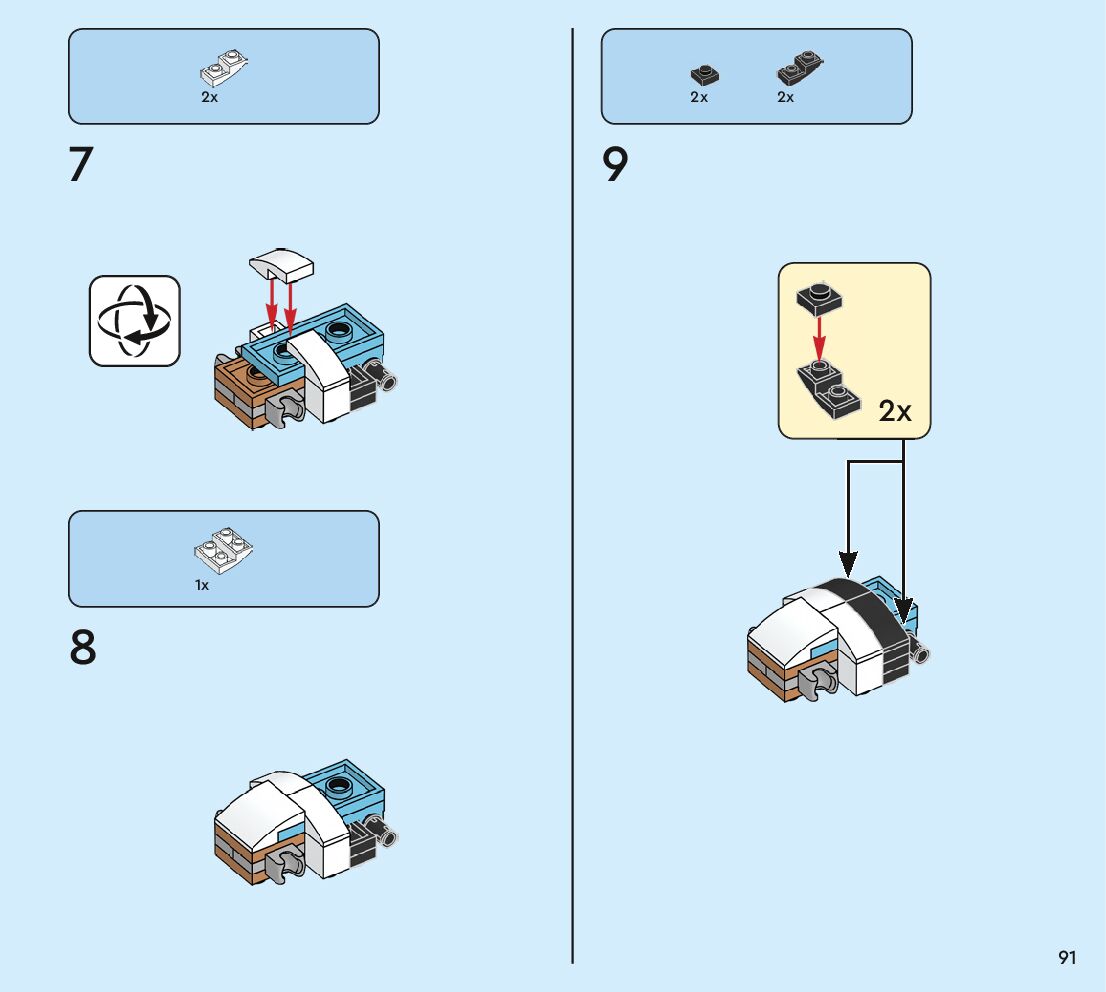 2x

7

1x

8

2x 2x

9

2x

91