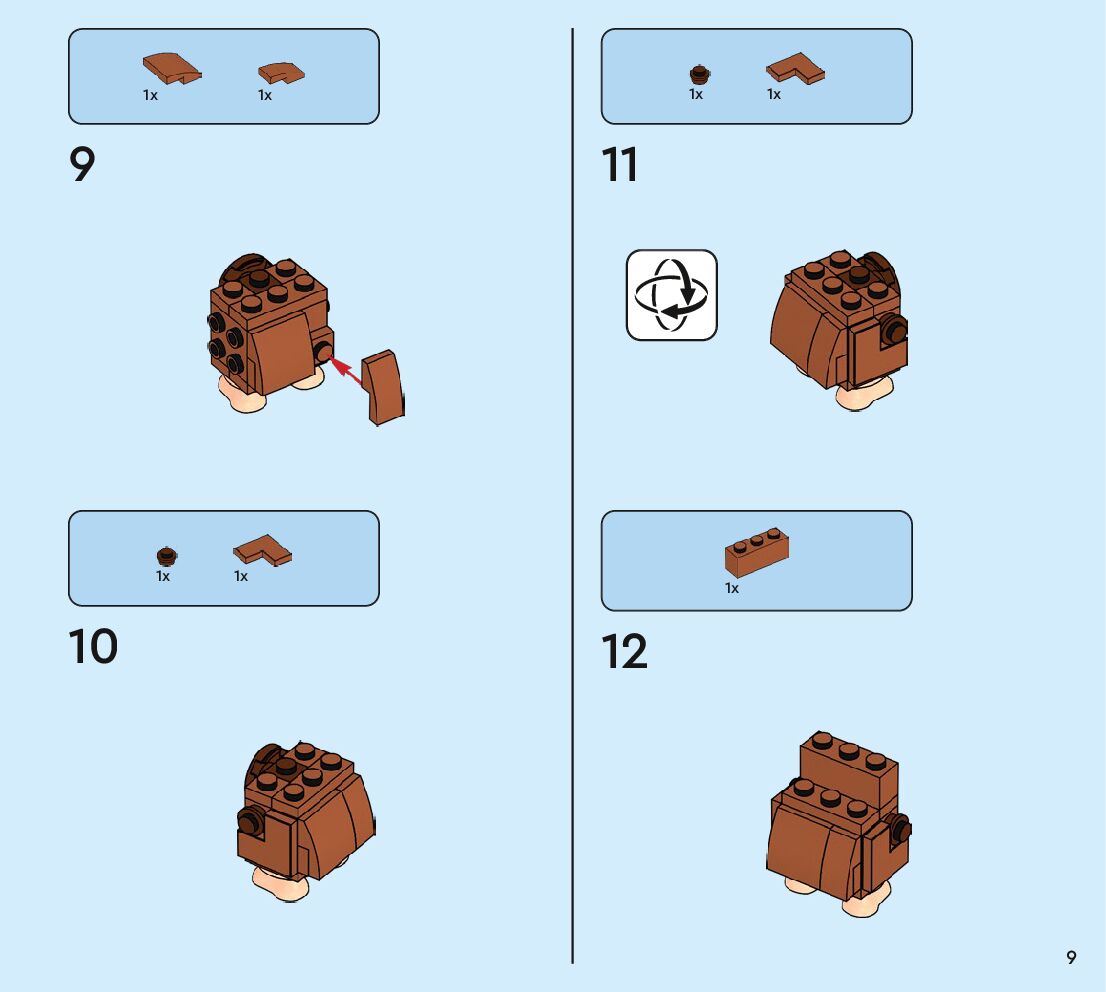 1x 1x

9

1x 1x

10

1x 1x

11

1x

12

9