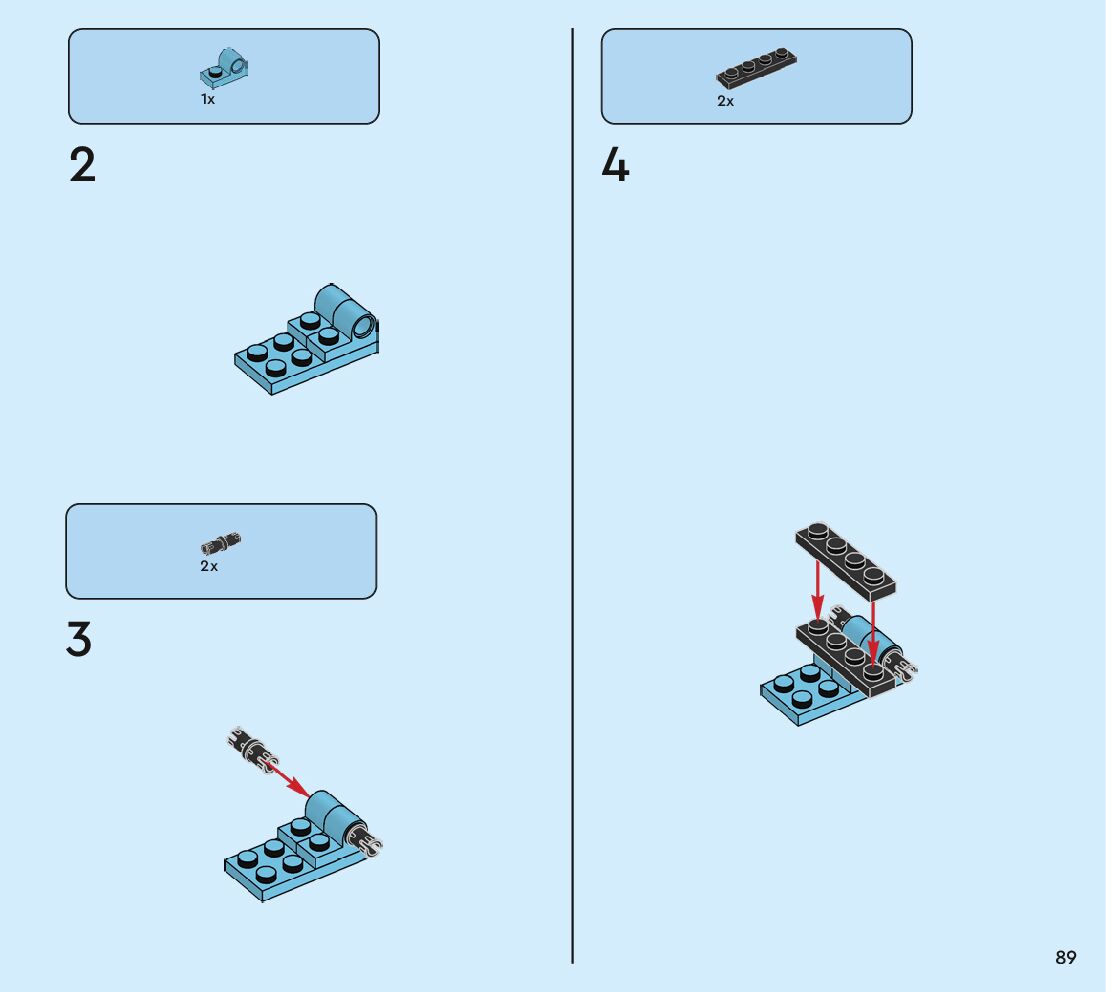 1x

2

2x

3

2x

4

89